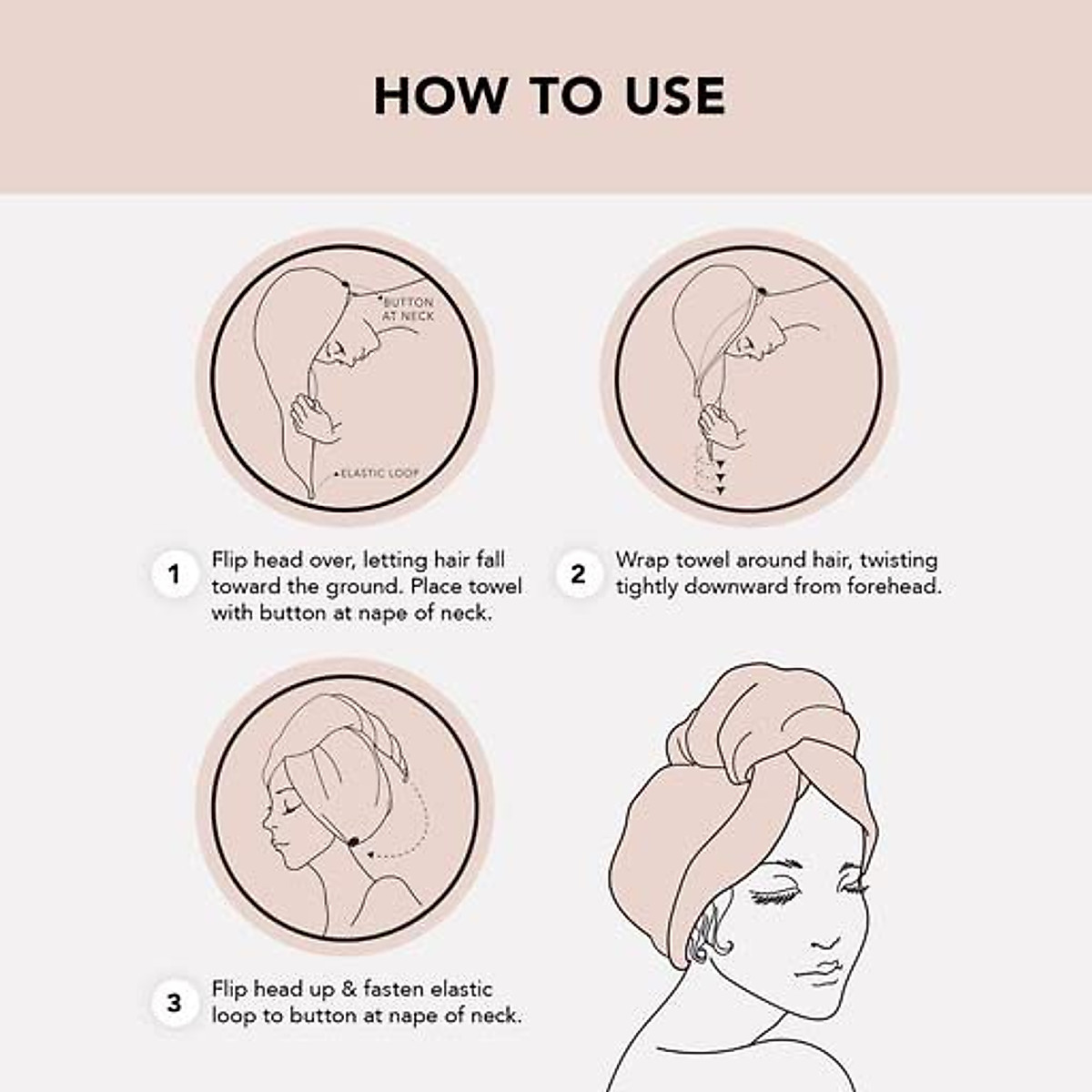 HOW TO USE

BUTTON AT NECK

ELASTIC LOOP

1 Flip head over, letting hair fall toward the ground. Place towel with button at nape of neck.

2 Wrap towel around hair, twisting tightly downward from forehead.

3 Flip head up & fasten elastic loop to button at nape of neck.