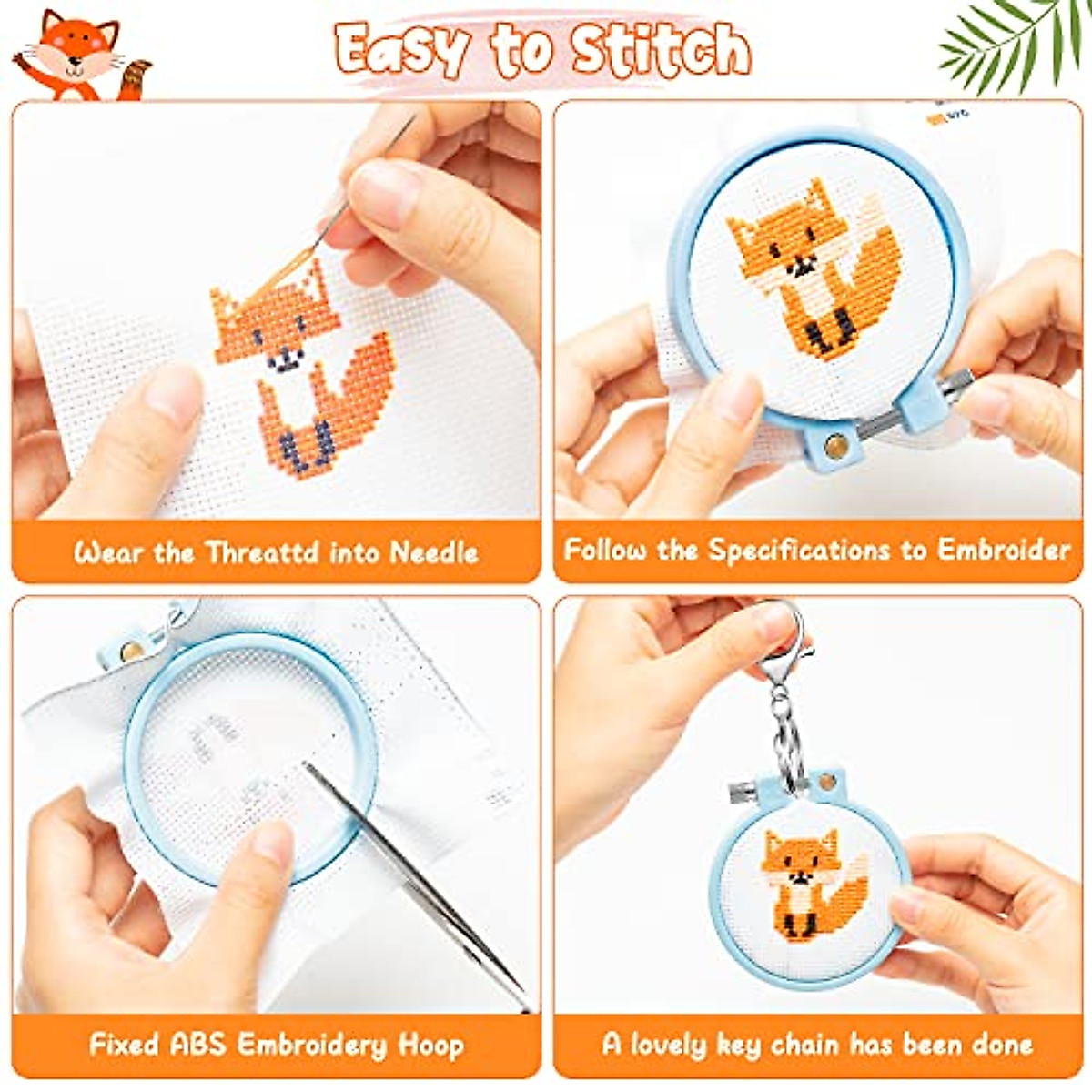 Easy to Stitch

Wear the Threattd into Needle

Follow the Specifications to Embroider

Fixed ABS Embroidery Hoop

A lovely key chain has been done