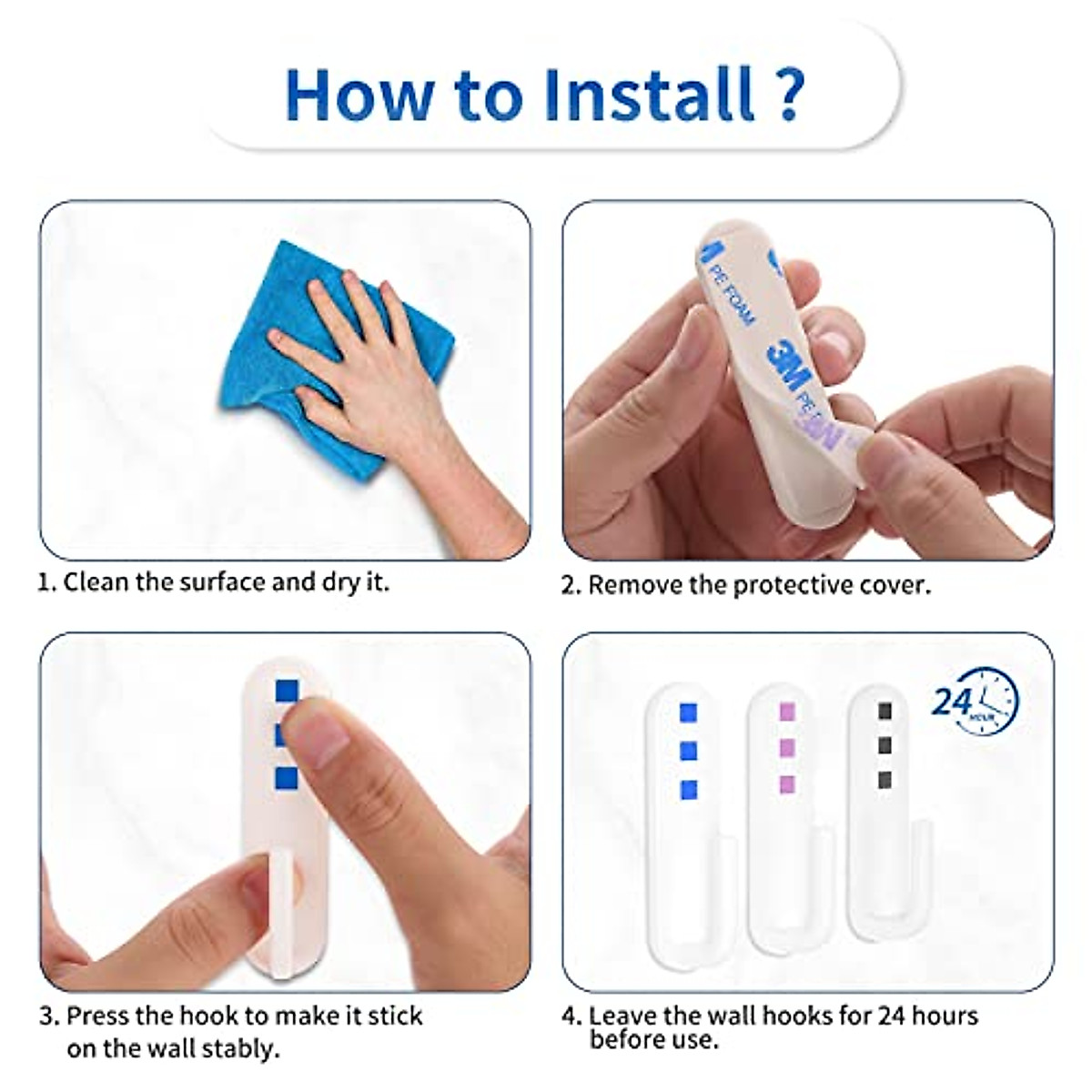 How to Install ?

PE FOAM
3M
PE
3M

1. Clean the surface and dry it.

2. Remove the protective cover.

24
HOUR

3. Press the hook to make it stick on the wall stably.

4. Leave the wall hooks for 24 hours before use.