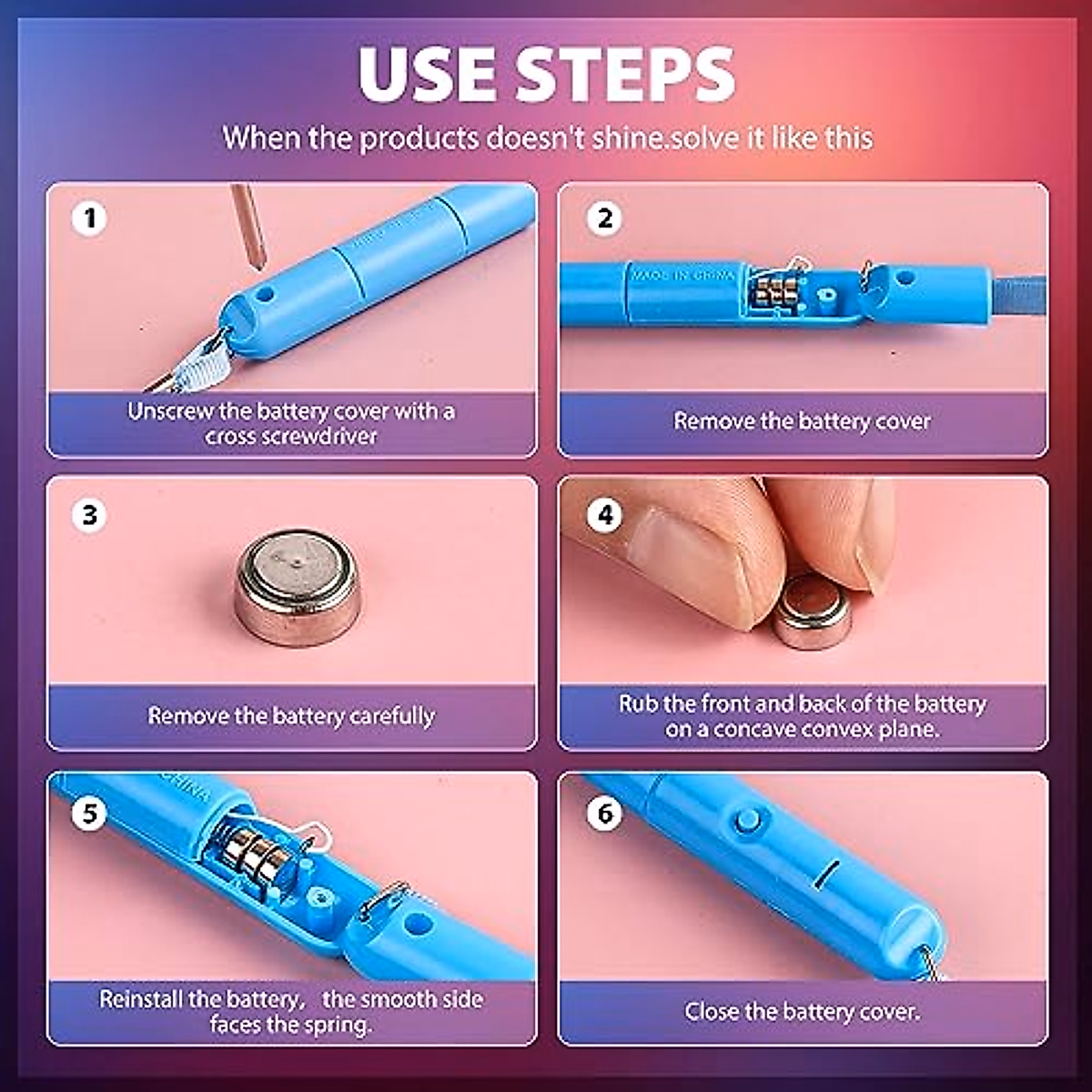 USE STEPS

When the products doesn't shine.solve it like this

1

Unscrew the battery cover with a cross screwdriver

2

MADE IN CHINA

Remove the battery cover

3

Remove the battery carefully

4

Rub the front and back of the battery on a concave convex plane.

5

CHINA

Reinstall the battery,　the smooth side faces the spring.

6

Close the battery cover.