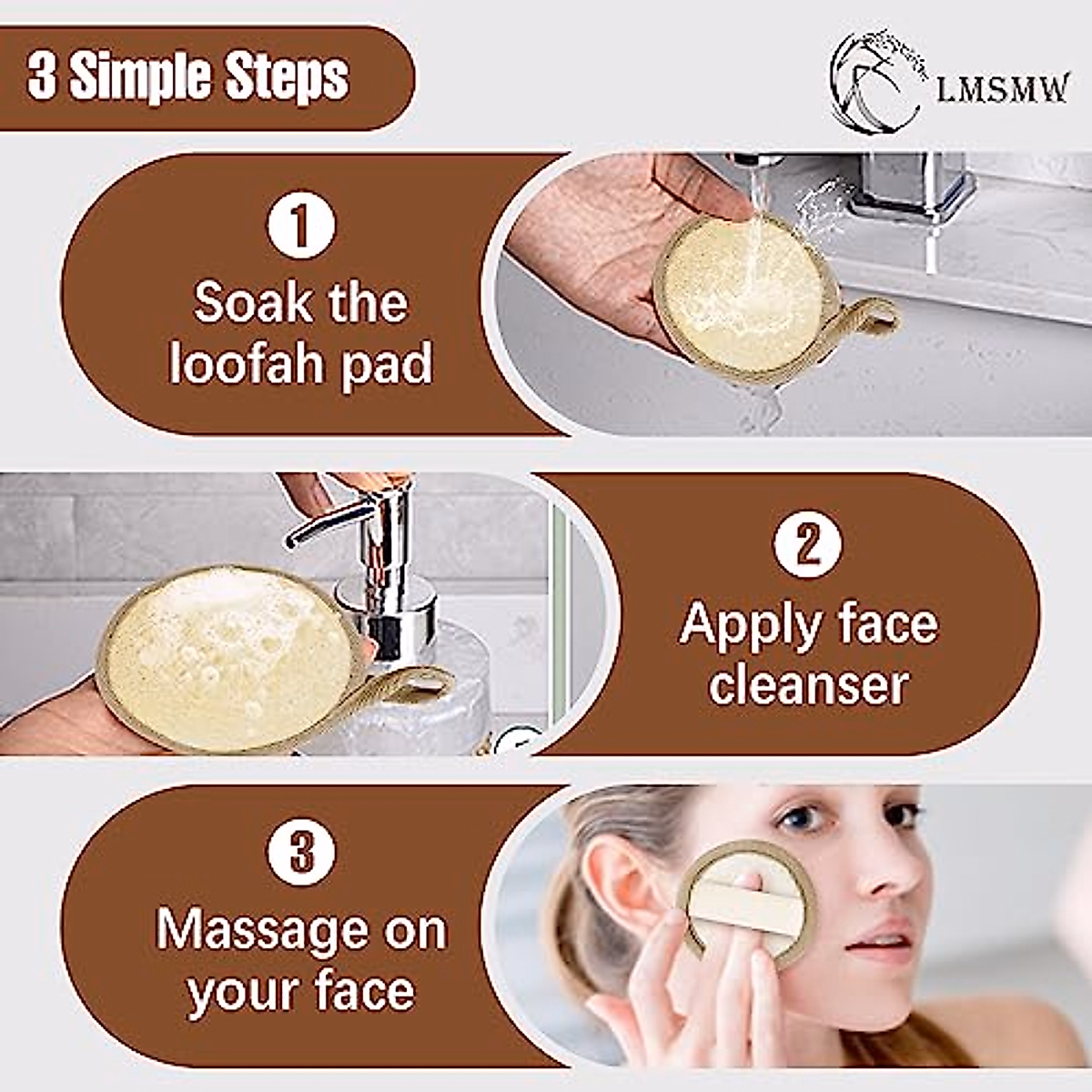 3 Simple Steps

LMSMW

1
Soak the loofah pad

2
Apply face cleanser

3
Massage on your face