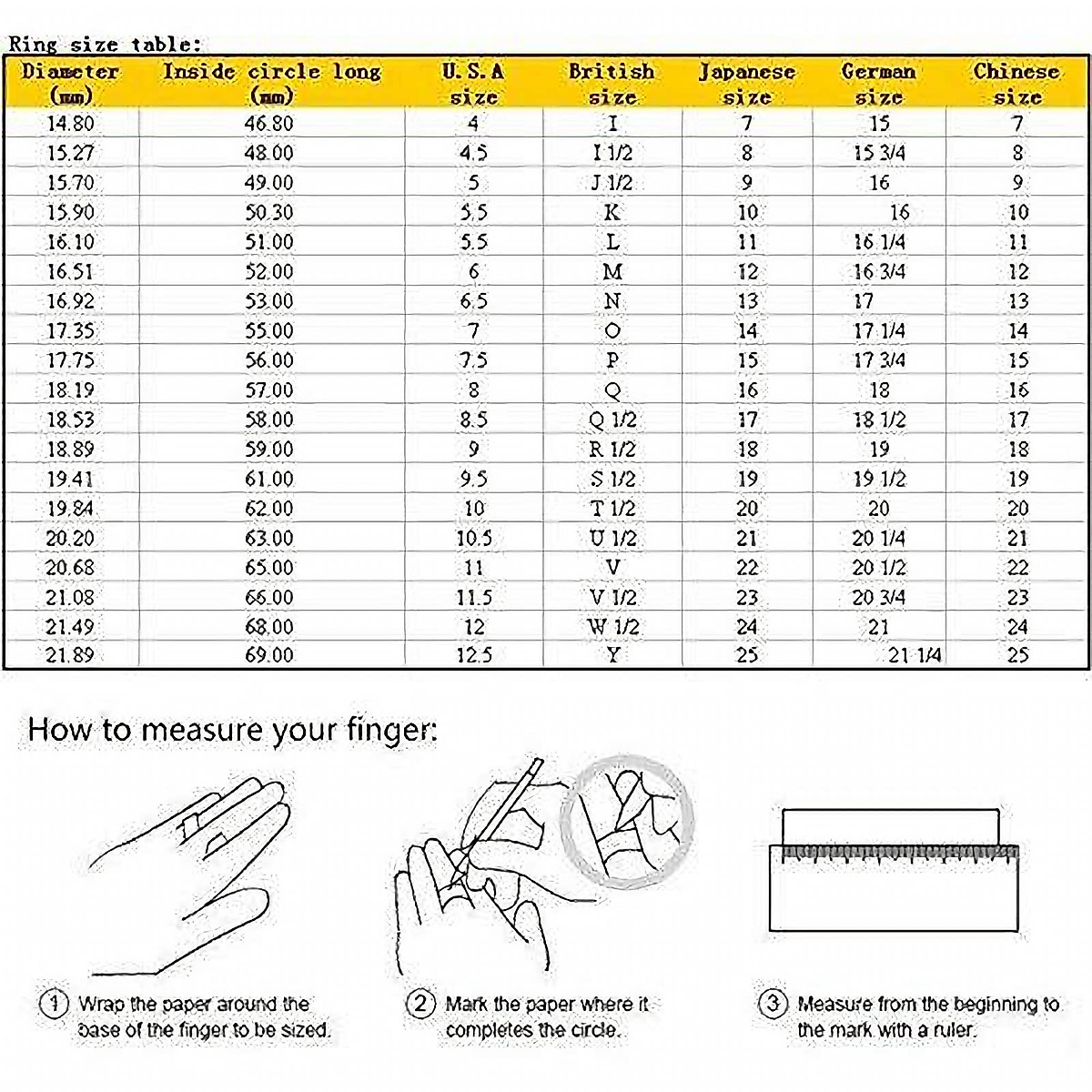 Ring size table:

| Diameter (mm) | Inside circle long (mm) | U.S.A size | British size | Japanese size | German size | Chinese size |
|---|---|---|---|---|---|---|
| 14.80 | 46.80 | 4 | I | 7 | 15 | 7 |
| 15.27 | 48.00 | 4.5 | I 1/2 | 8 | 15 3/4 | 8 |
| 15.70 | 49.00 | 5 | J 1/2 | 9 | 16 | 9 |
| 15.90 | 50.30 | 5.5 | K | 10 | 16 | 10 |
| 16.10 | 51.00 | 5.5 | L | 11 | 16 1/4 | 11 |
| 16.51 | 52.00 | 6 | M | 12 | 16 3/4 | 12 |
| 16.92 | 53.00 | 6.5 | N | 13 | 17 | 13 |
| 17.35 | 55.00 | 7 | O | 14 | 17 1/4 | 14 |
| 17.75 | 56.00 | 7.5 | P | 15 | 17 3/4 | 15 |
| 18.19 | 57.00 | 8 | Q | 16 | 18 | 16 |
| 18.53 | 58.00 | 8.5 | Q 1/2 | 17 | 18 1/2 | 17 |
| 18.89 | 59.00 | 9 | R 1/2 | 18 | 19 | 18 |
| 19.41 | 61.00 | 9.5 | S 1/2 | 19 | 19 1/2 | 19 |
| 19.84 | 62.00 | 10 | T 1/2 | 20 | 20 | 20 |
| 20.20 | 63.00 | 10.5 | U 1/2 | 21 | 20 1/4 | 21 |
| 20.68 | 65.00 | 11 | V | 22 | 20 1/2 | 22 |
| 21.08 | 66.00 | 11.5 | V 1/2 | 23 | 20 3/4 | 23 |
| 21.49 | 68.00 | 12 | W 1/2 | 24 | 21 | 24 |
| 21.89 | 69.00 | 12.5 | Y | 25 | 21 1/4 | 25 |

How to measure your finger:

① Wrap the paper around the base of the finger to be sized.

② Mark the paper where it completes the circle.

③ Measure from the beginning to the mark with a ruler.