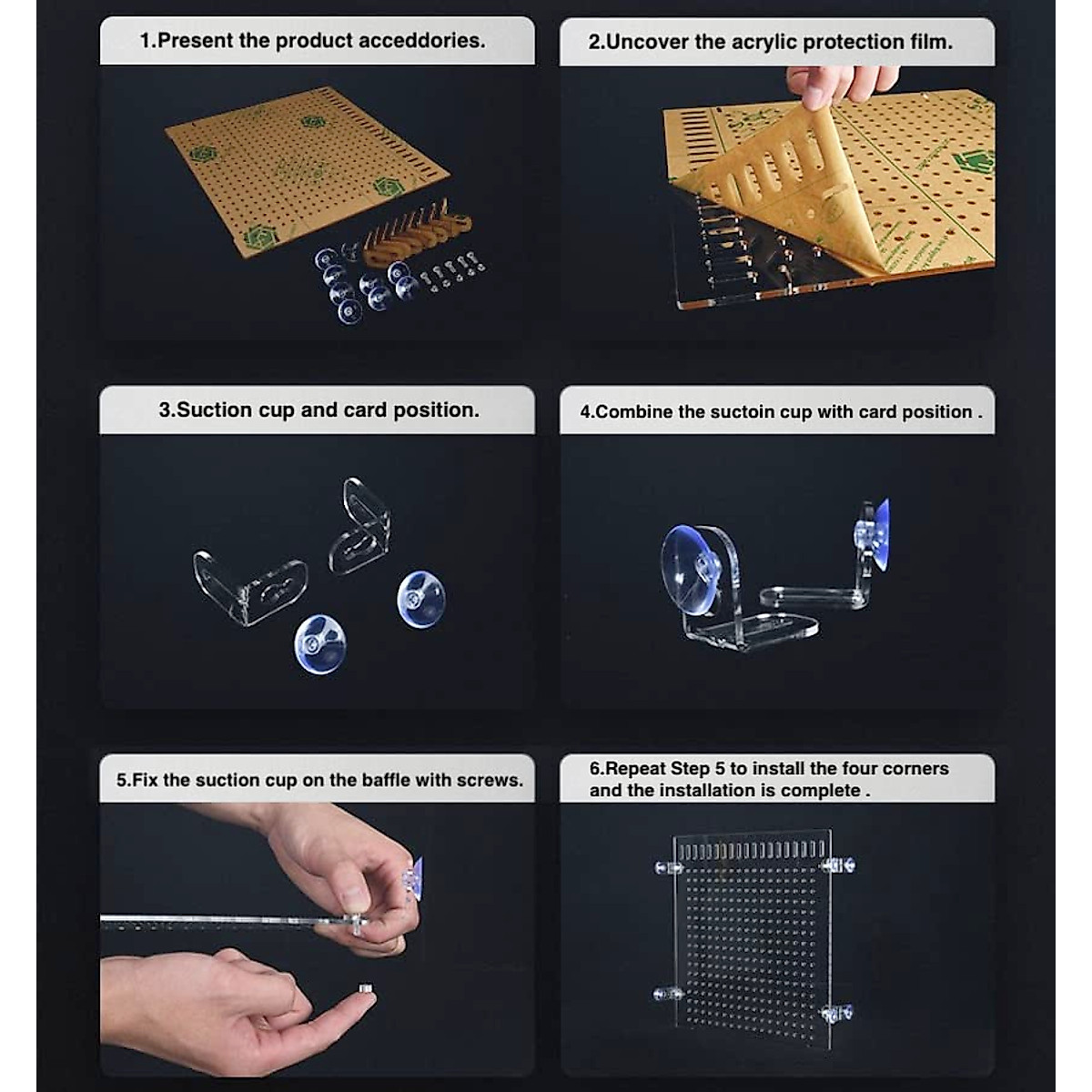 1.Present the product acceddories.

2.Uncover the acrylic protection film.

3.Suction cup and card position.

4.Combine the suctoin cup with card position .

5.Fix the suction cup on the baffle with screws.

6.Repeat Step 5 to install the four corners and the installation is complete .