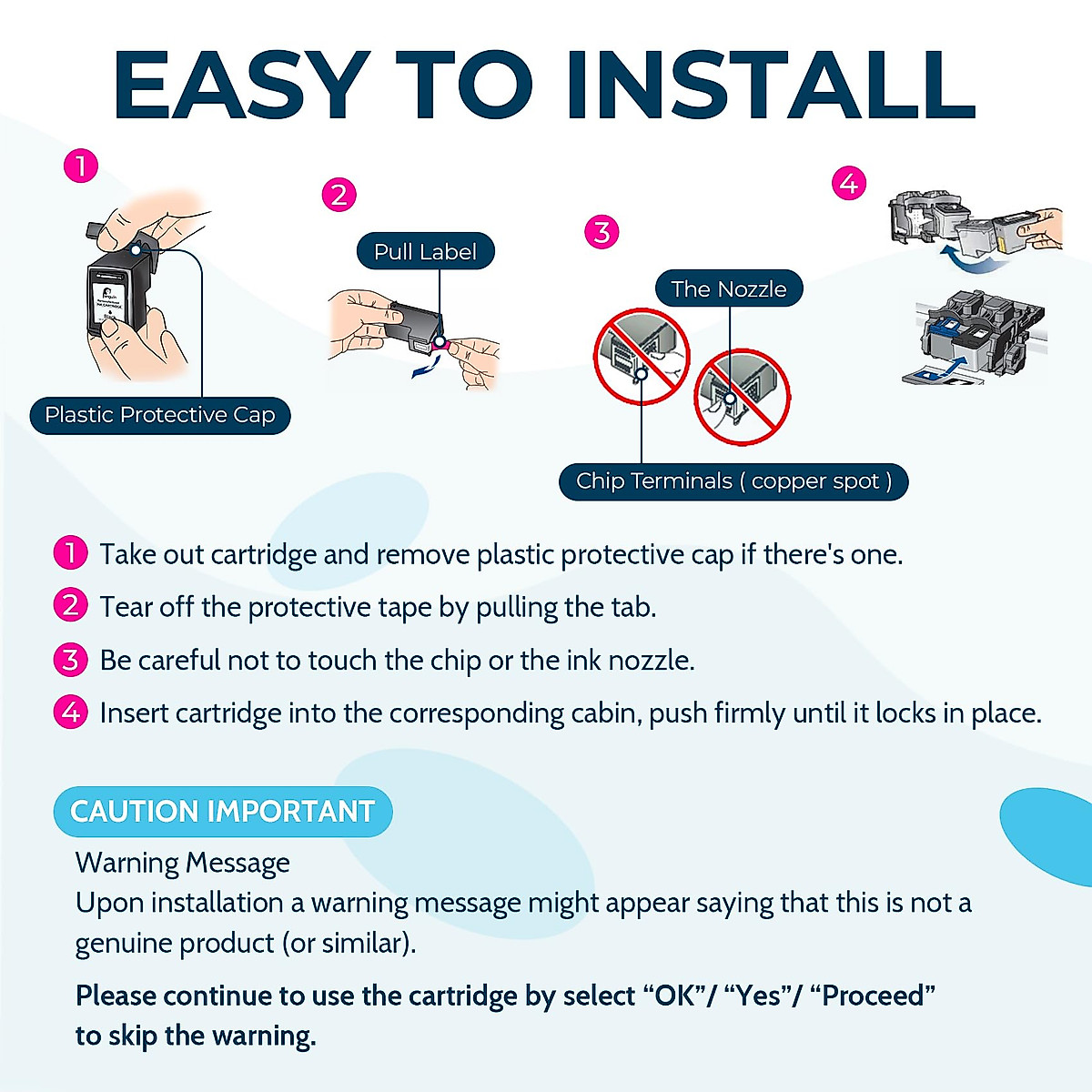 EASY TO INSTALL

1

Plastic Protective Cap

2

Pull Label

3

The Nozzle

Chip Terminals ( copper spot )

4

1 Take out cartridge and remove plastic protective cap if there's one.

2 Tear off the protective tape by pulling the tab.

3 Be careful not to touch the chip or the ink nozzle.

4 Insert cartridge into the corresponding cabin, push firmly until it locks in place.

CAUTION IMPORTANT

Warning Message
Upon installation a warning message might appear saying that this is not a genuine product (or similar).

Please continue to use the cartridge by select “OK”/ “Yes”/ “Proceed” to skip the warning.