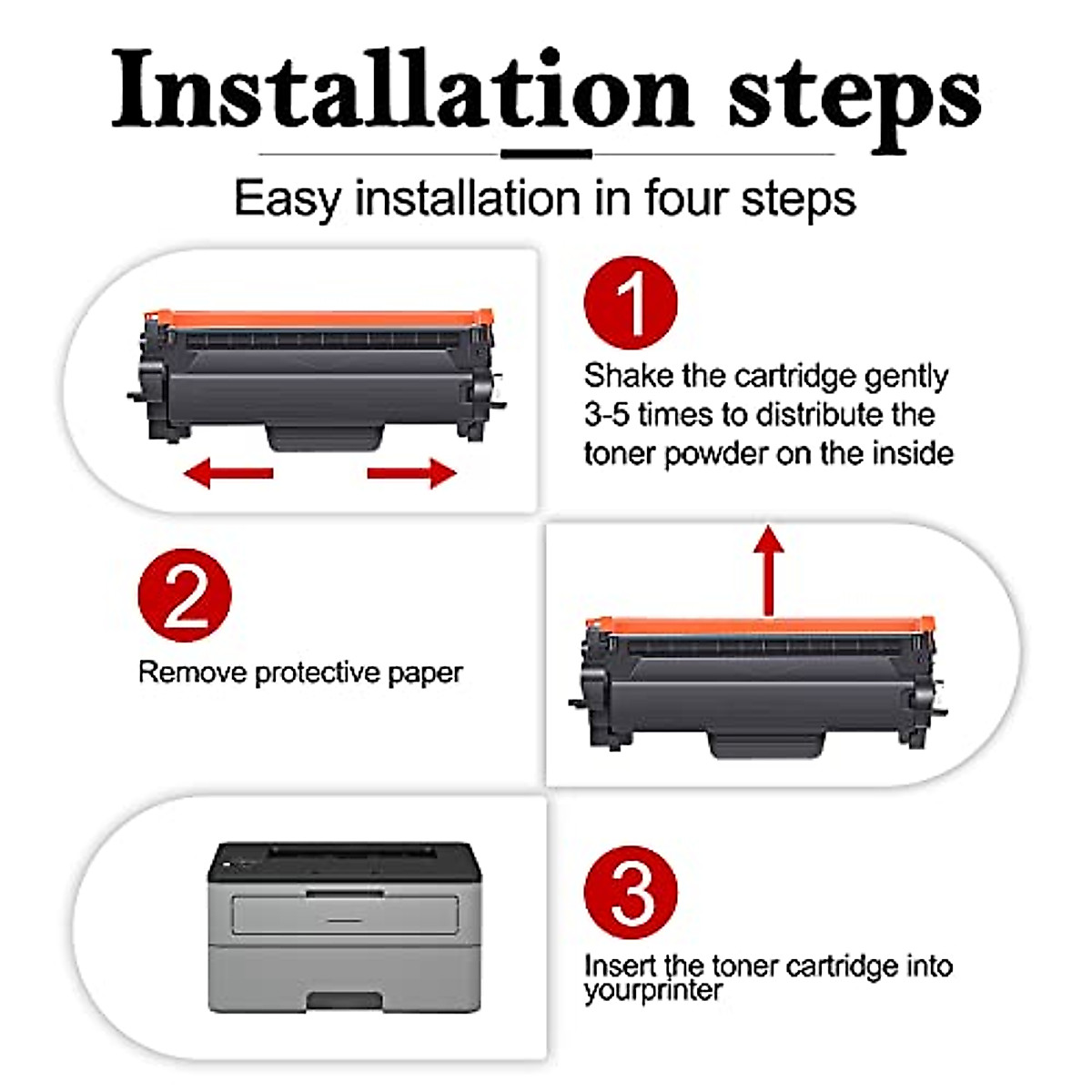 Installation steps

Easy installation in four steps

1

Shake the cartridge gently 3-5 times to distribute the toner powder on the inside

2

Remove protective paper

3

Insert the toner cartridge into yourprinter