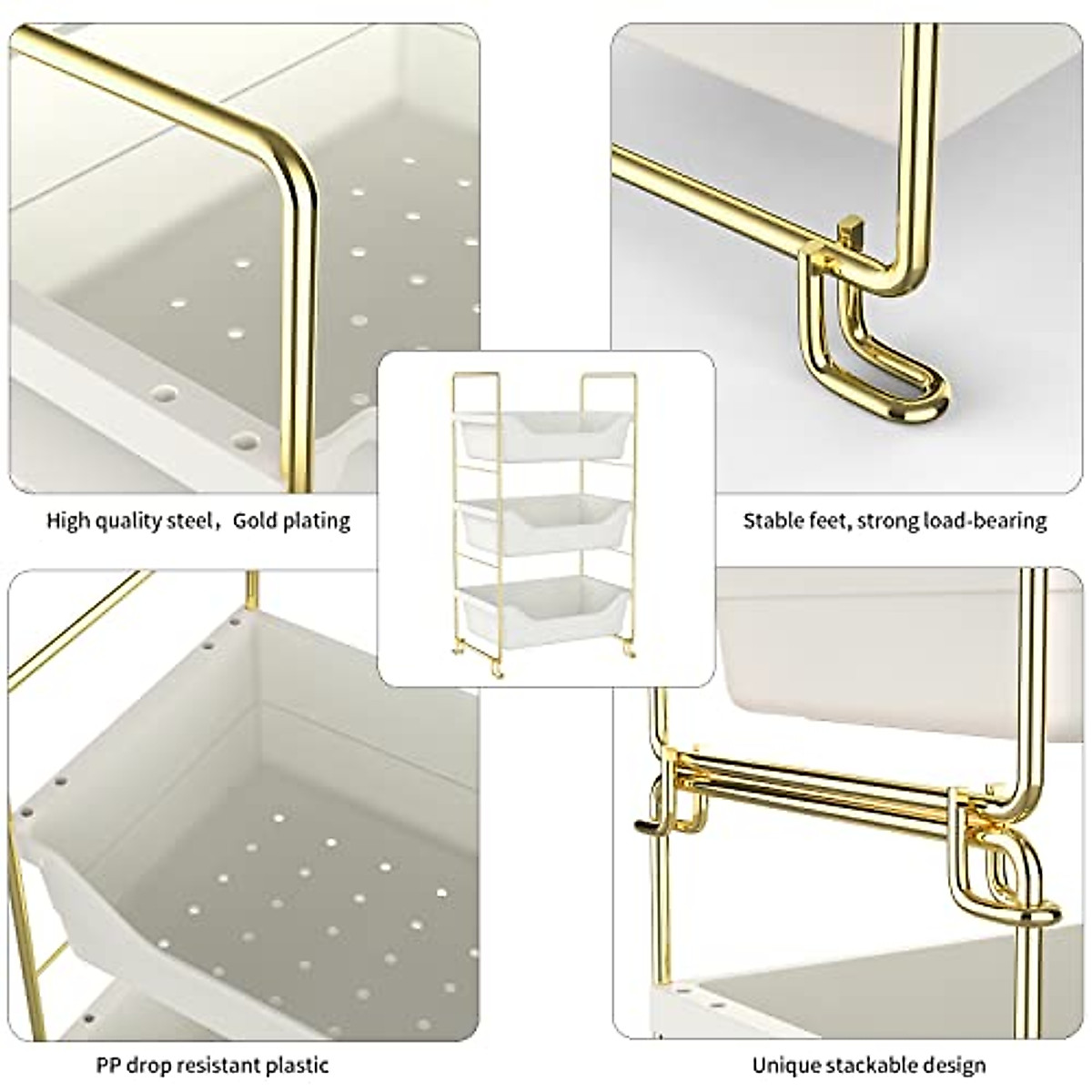 High quality steel，Gold plating

Stable feet, strong load-bearing

PP drop resistant plastic

Unique stackable design