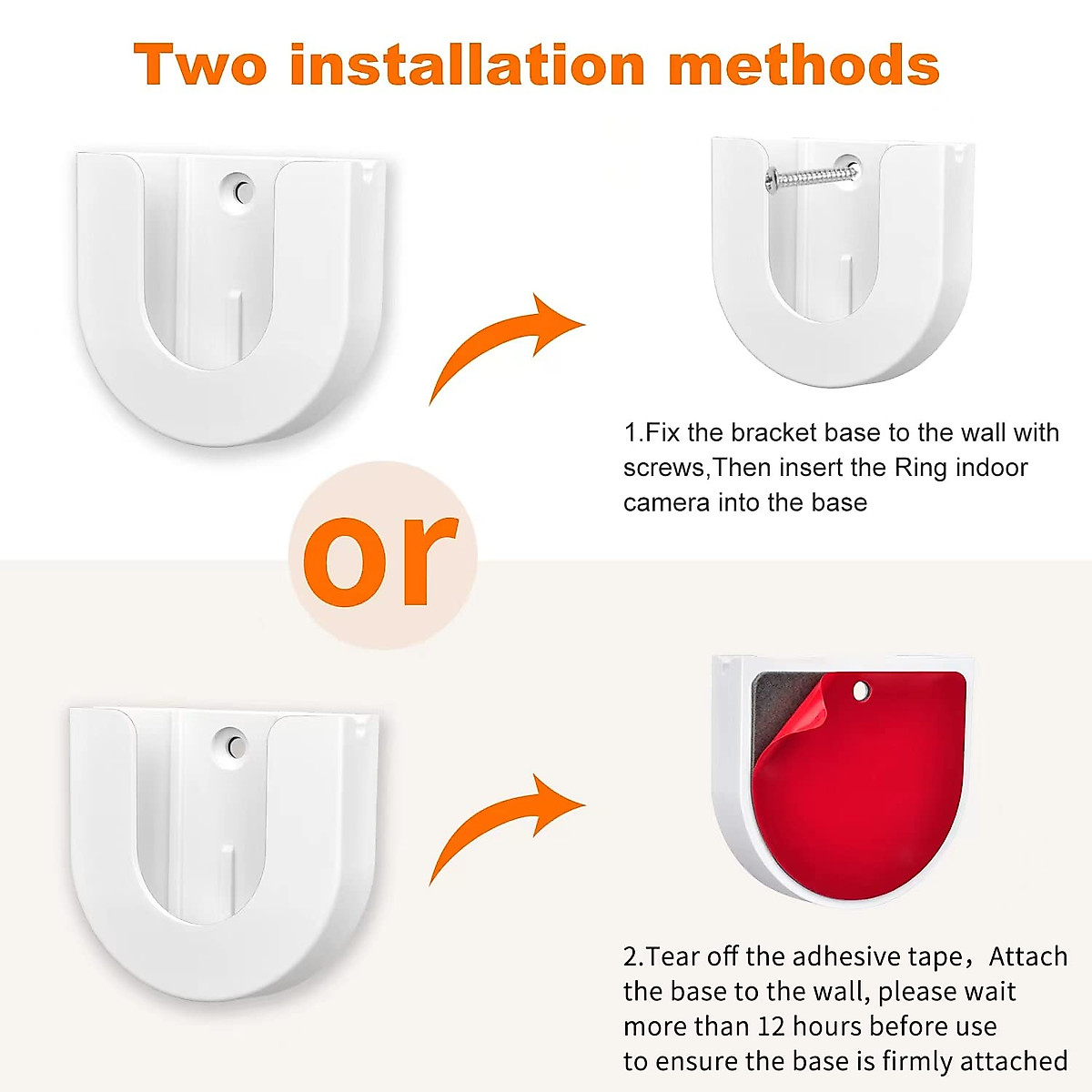 Two installation methods

1.Fix the bracket base to the wall with screws,Then insert the Ring indoor camera into the base

or

2.Tear off the adhesive tape，Attach the base to the wall, please wait more than 12 hours before use to ensure the base is firmly attached