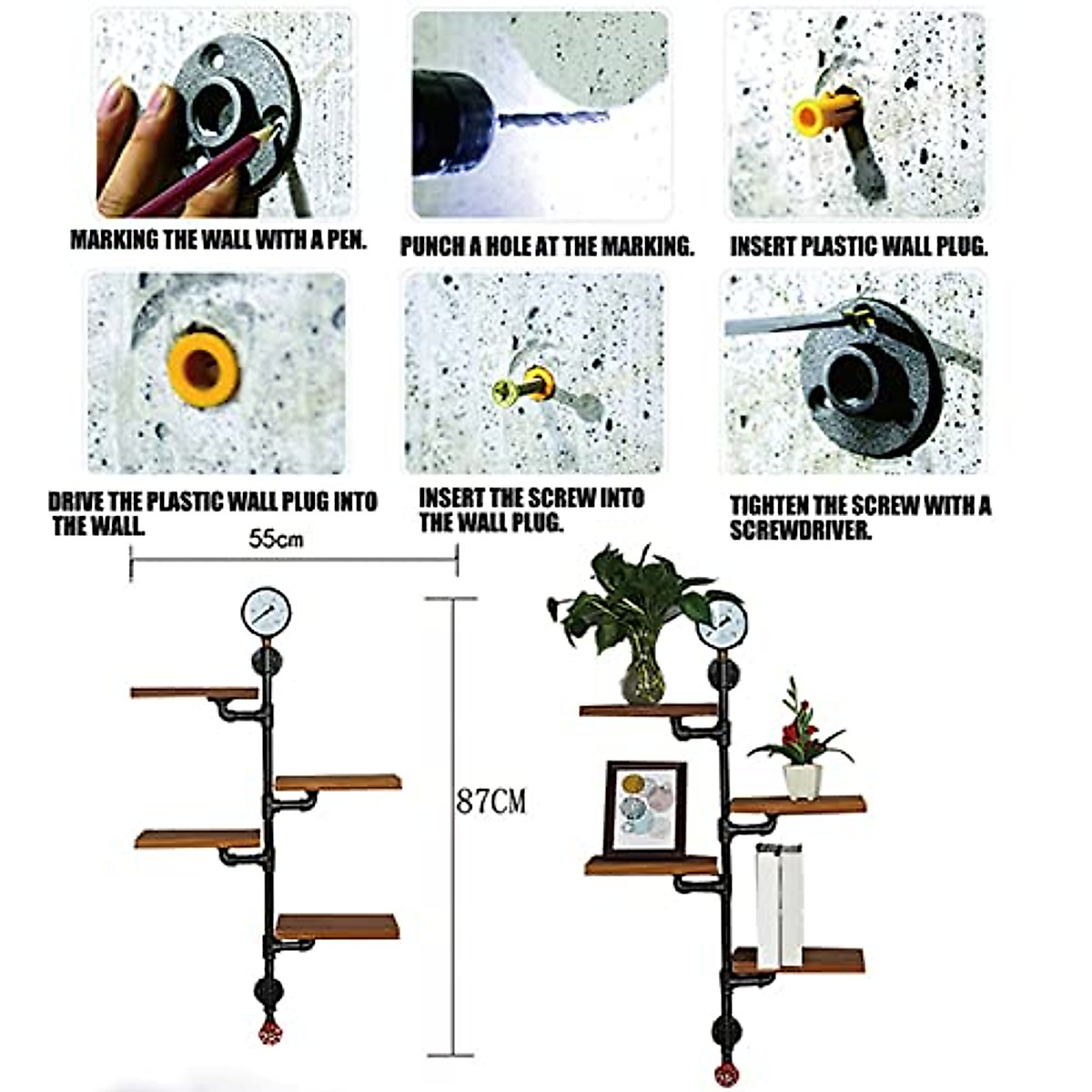 MARKING THE WALL WITH A PEN.

PUNCH A HOLE AT THE MARKING.

INSERT PLASTIC WALL PLUG.

DRIVE THE PLASTIC WALL PLUG INTO THE WALL.

INSERT THE SCREW INTO THE WALL PLUG.

TIGHTEN THE SCREW WITH A SCREWDRIVER.

55cm

87CM