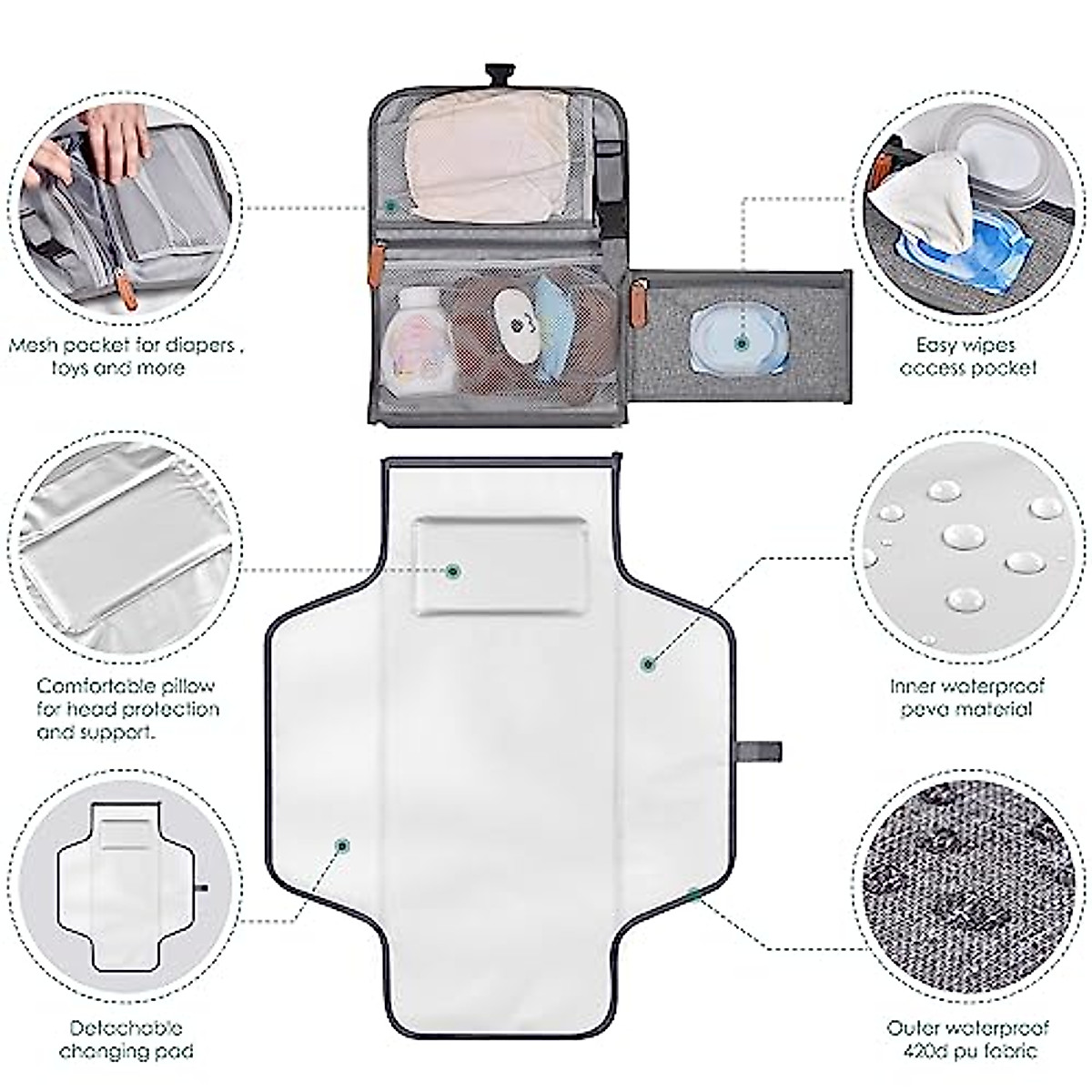 Mesh pocket for diapers , toys and more

Easy wipes access pocket

Comfortable pillow for head protection and support.

Inner waterproof peva material

Detachable changing pad

Outer waterproof 420d pu fabric