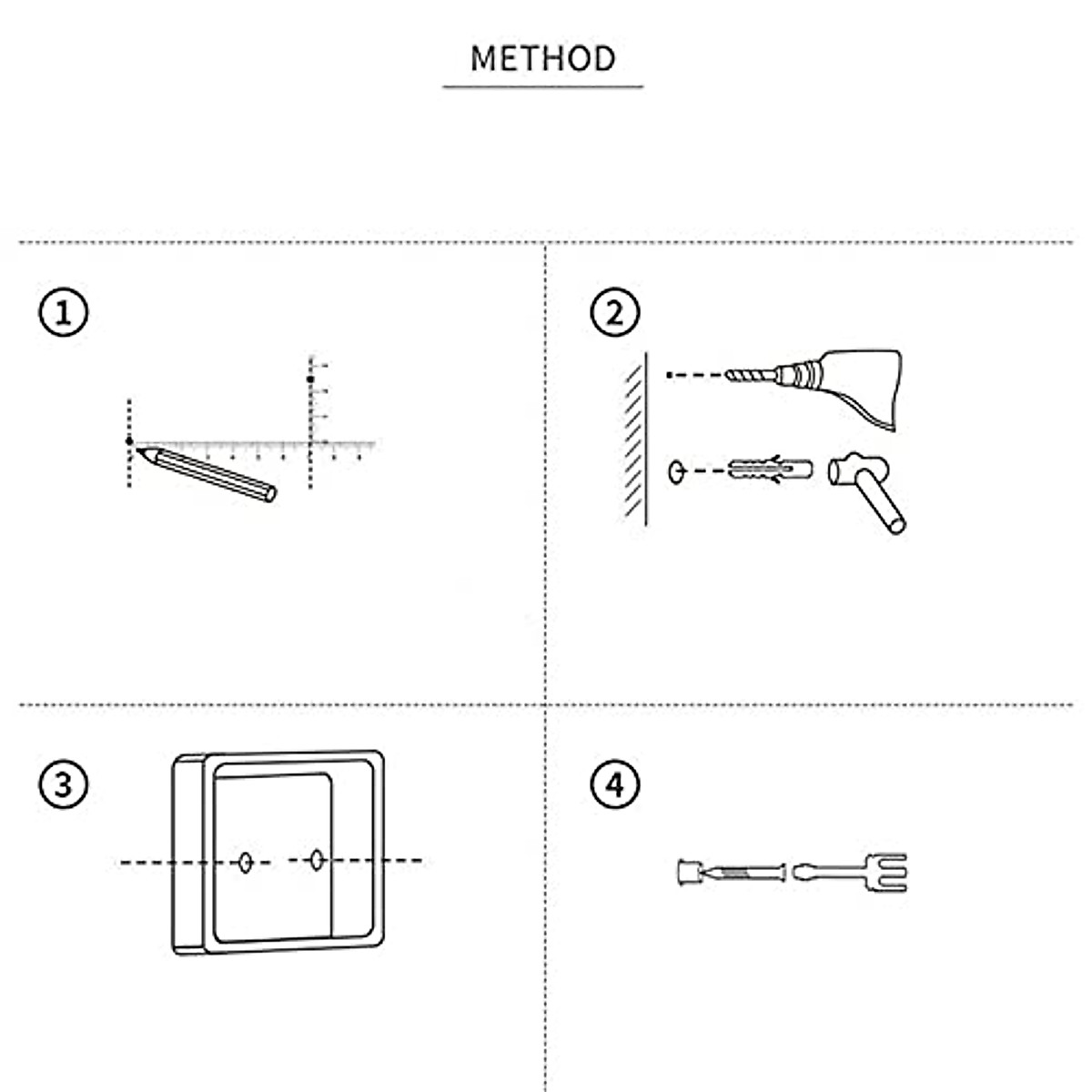 METHOD

①

②

③

④