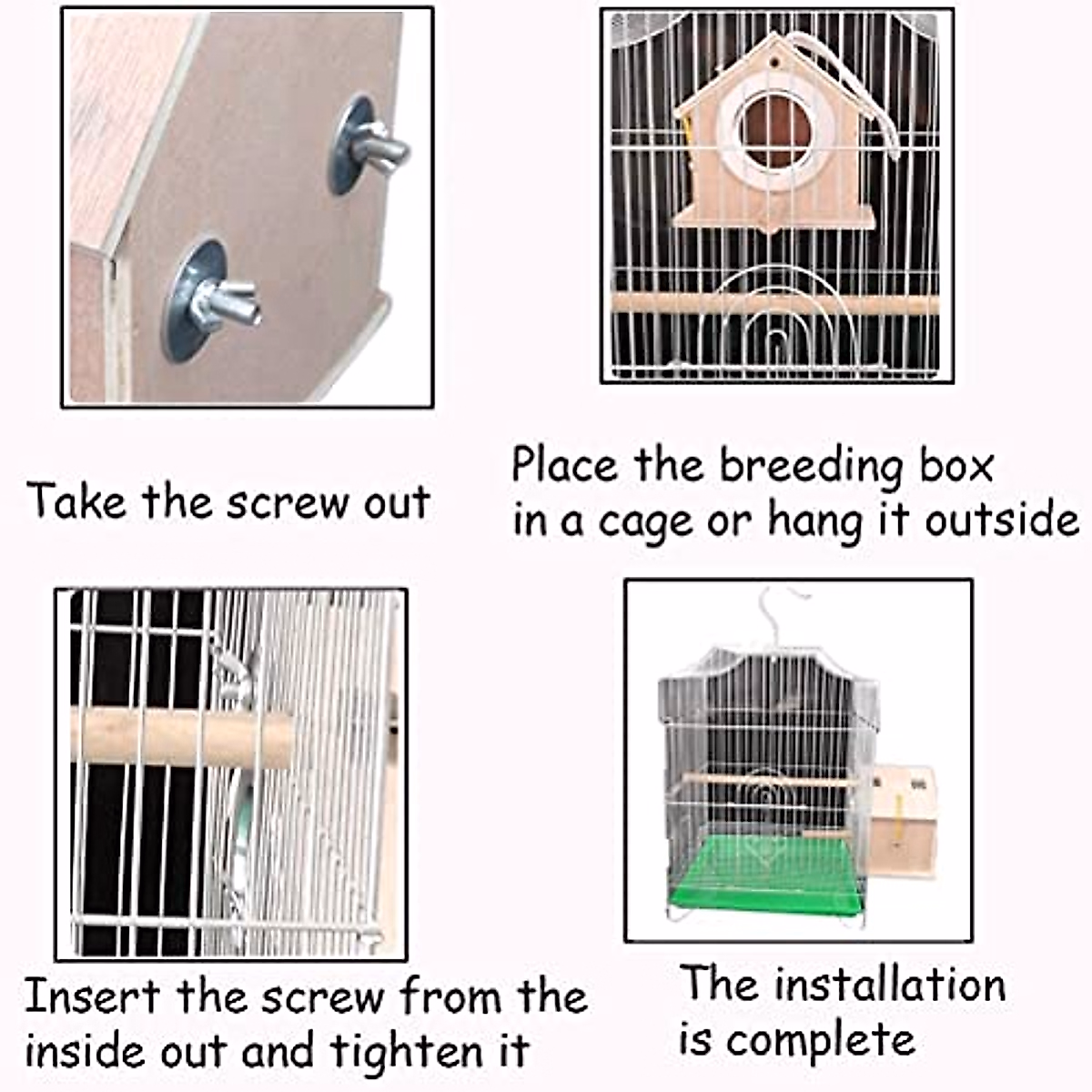 Take the screw out

Place the breeding box in a cage or hang it outside

Insert the screw from the inside out and tighten it

The installation is complete