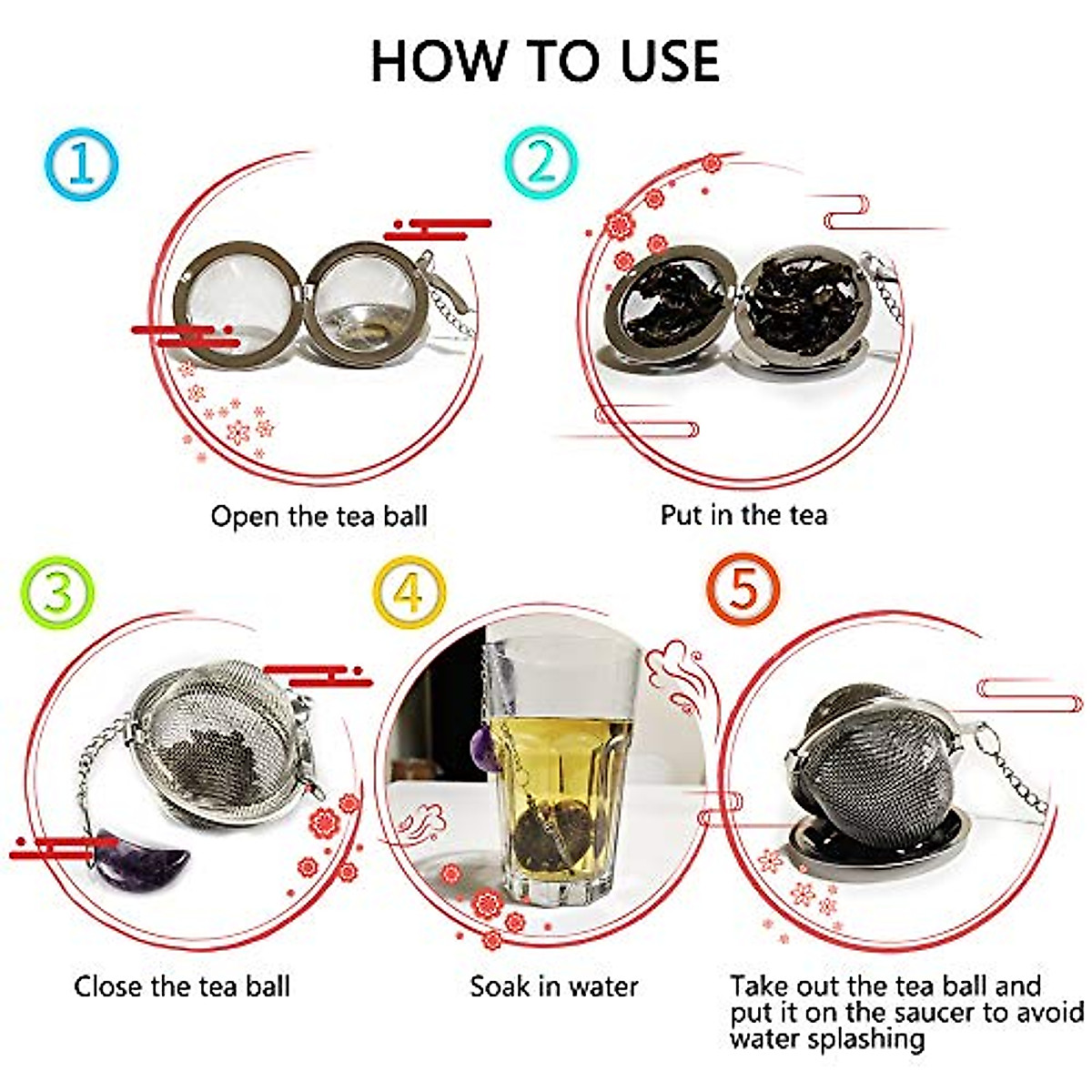 HOW TO USE

1

Open the tea ball

2

Put in the tea

3

Close the tea ball

4

Soak in water

5

Take out the tea ball and put it on the saucer to avoid water splashing