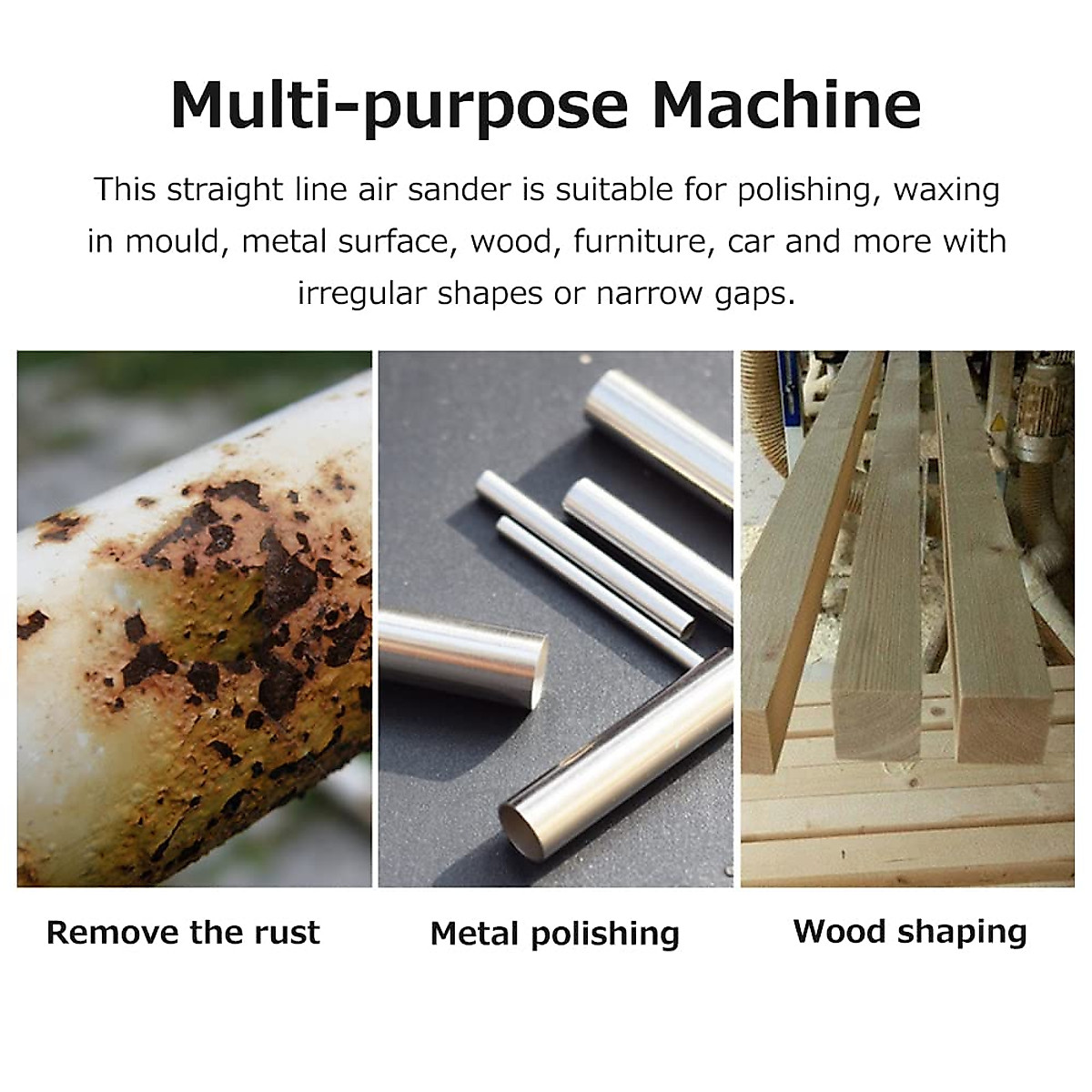 Multi-purpose Machine

This straight line air sander is suitable for polishing, waxing in mould, metal surface, wood, furniture, car and more with irregular shapes or narrow gaps.

Remove the rust

Metal polishing

Wood shaping