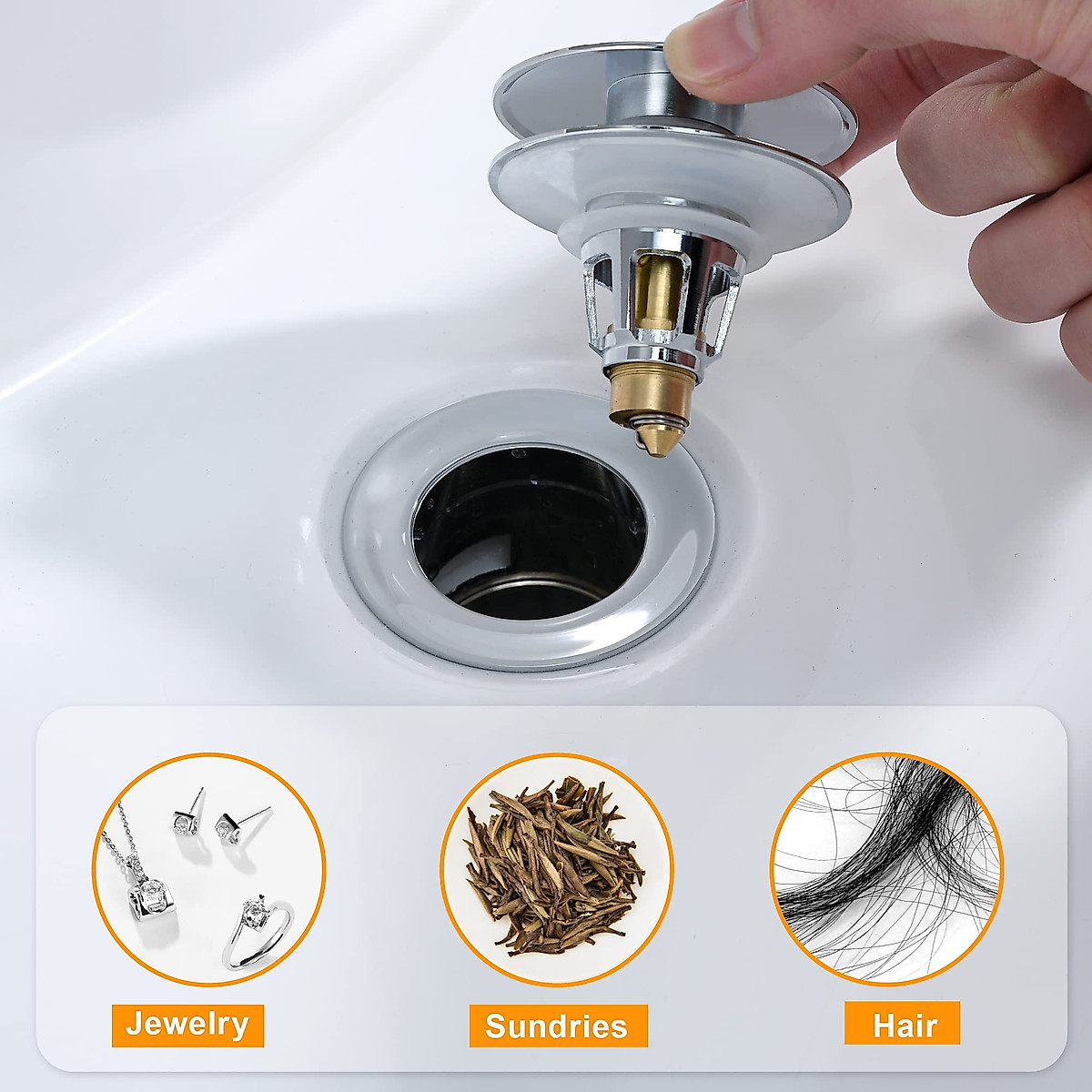 Jewelry

Sundries

Hair