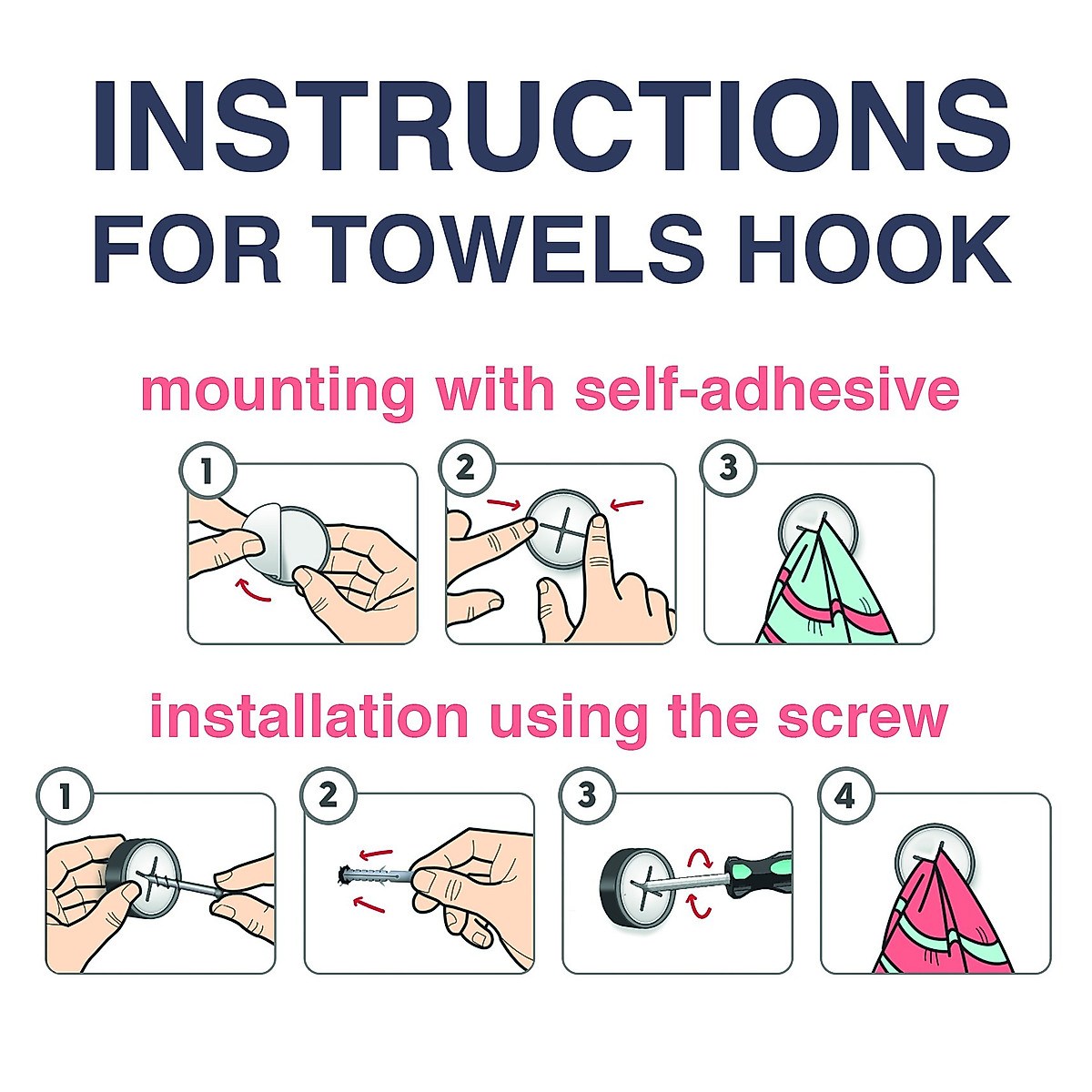 INSTRUCTIONS
FOR TOWELS HOOK

mounting with self-adhesive

1

2

3

installation using the screw

1

2

3

4