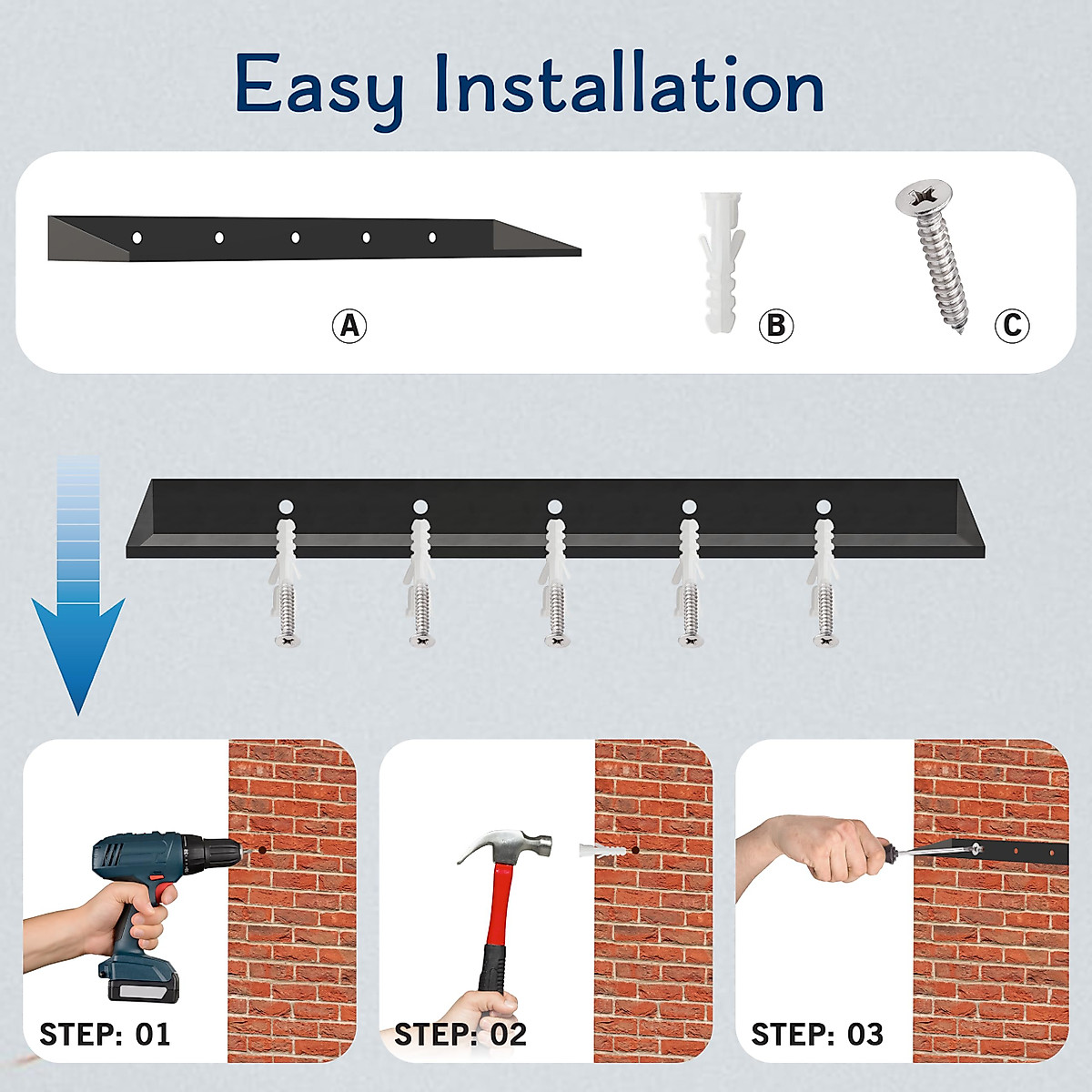 Easy Installation

A

B

C

STEP: 01

STEP: 02

STEP: 03