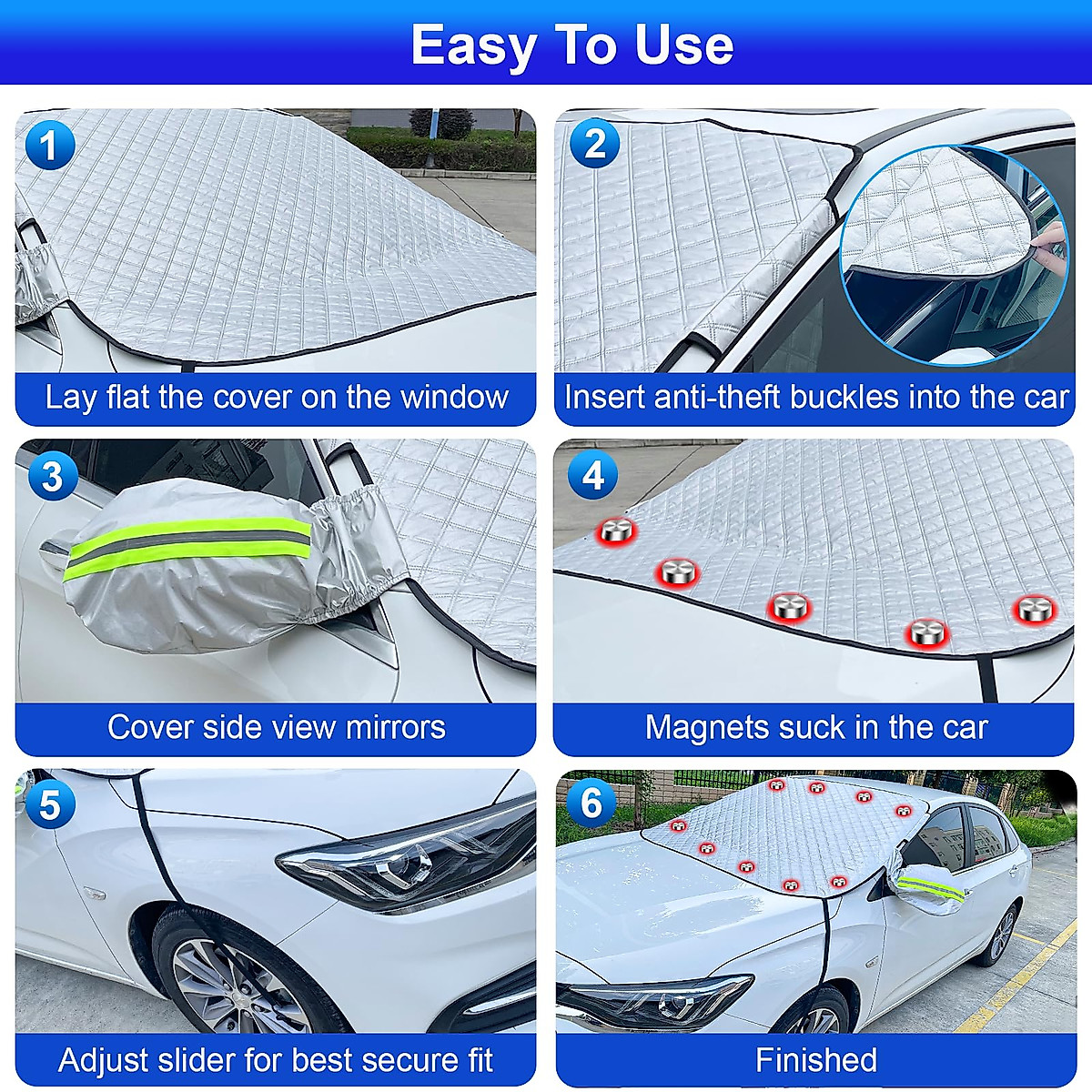 Easy To Use

1
Lay flat the cover on the window

2
Insert anti-theft buckles into the car

3
Cover side view mirrors

4
Magnets suck in the car

5
Adjust slider for best secure fit

6
Finished