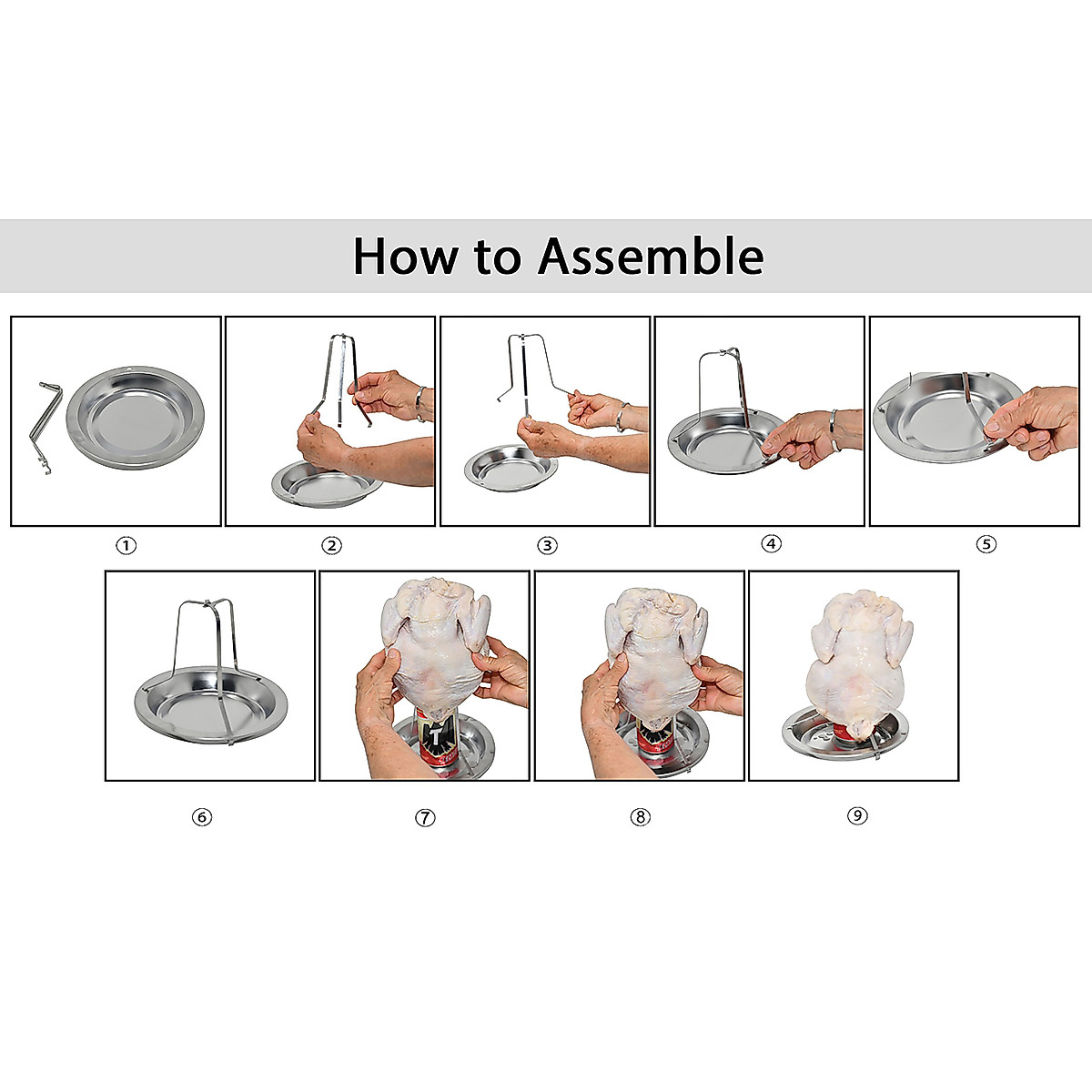 How to Assemble

①

②

③

④

⑤

⑥

⑦

⑧

⑨