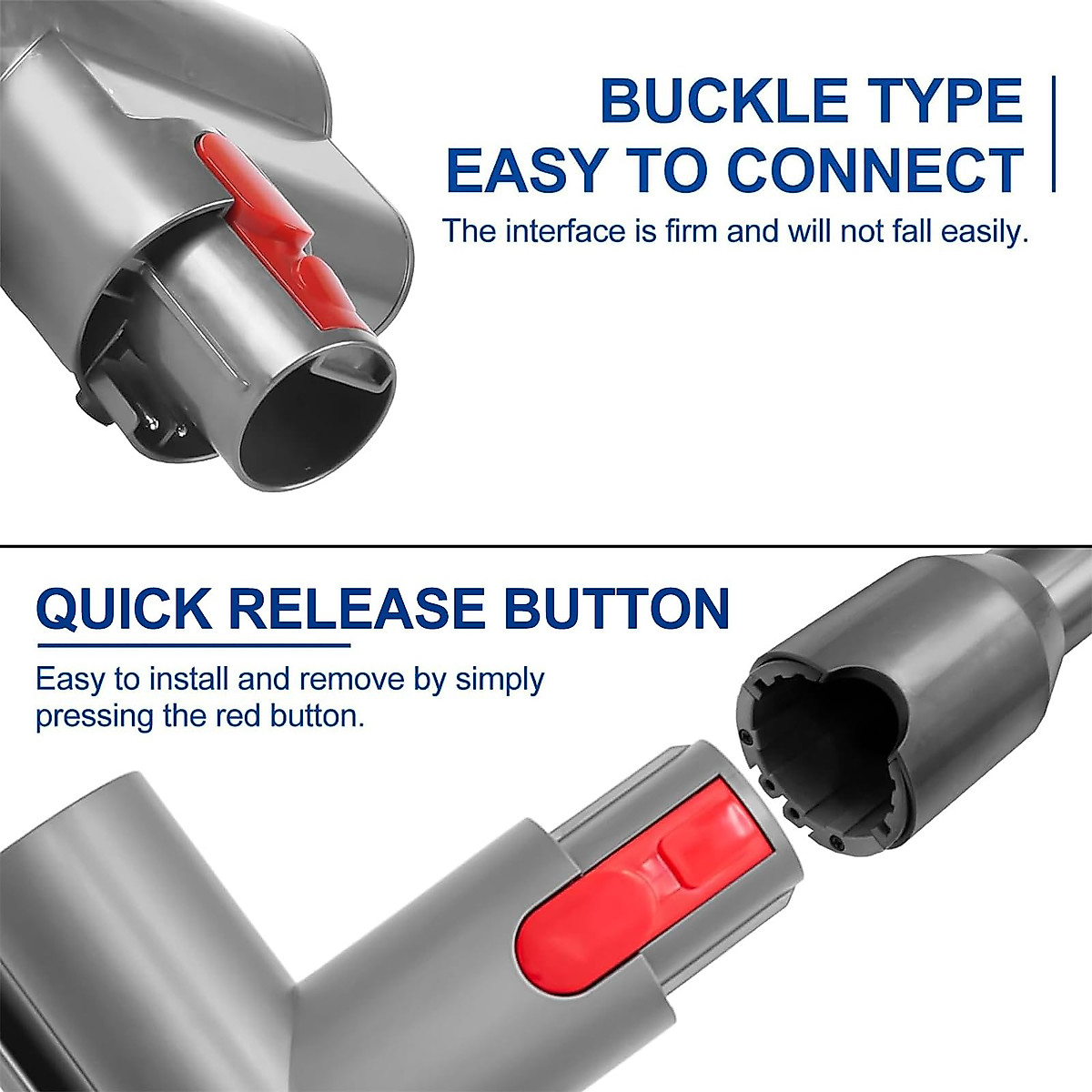 BUCKLE TYPE
EASY TO CONNECT

The interface is firm and will not fall easily.

QUICK RELEASE BUTTON

Easy to install and remove by simply pressing the red button.