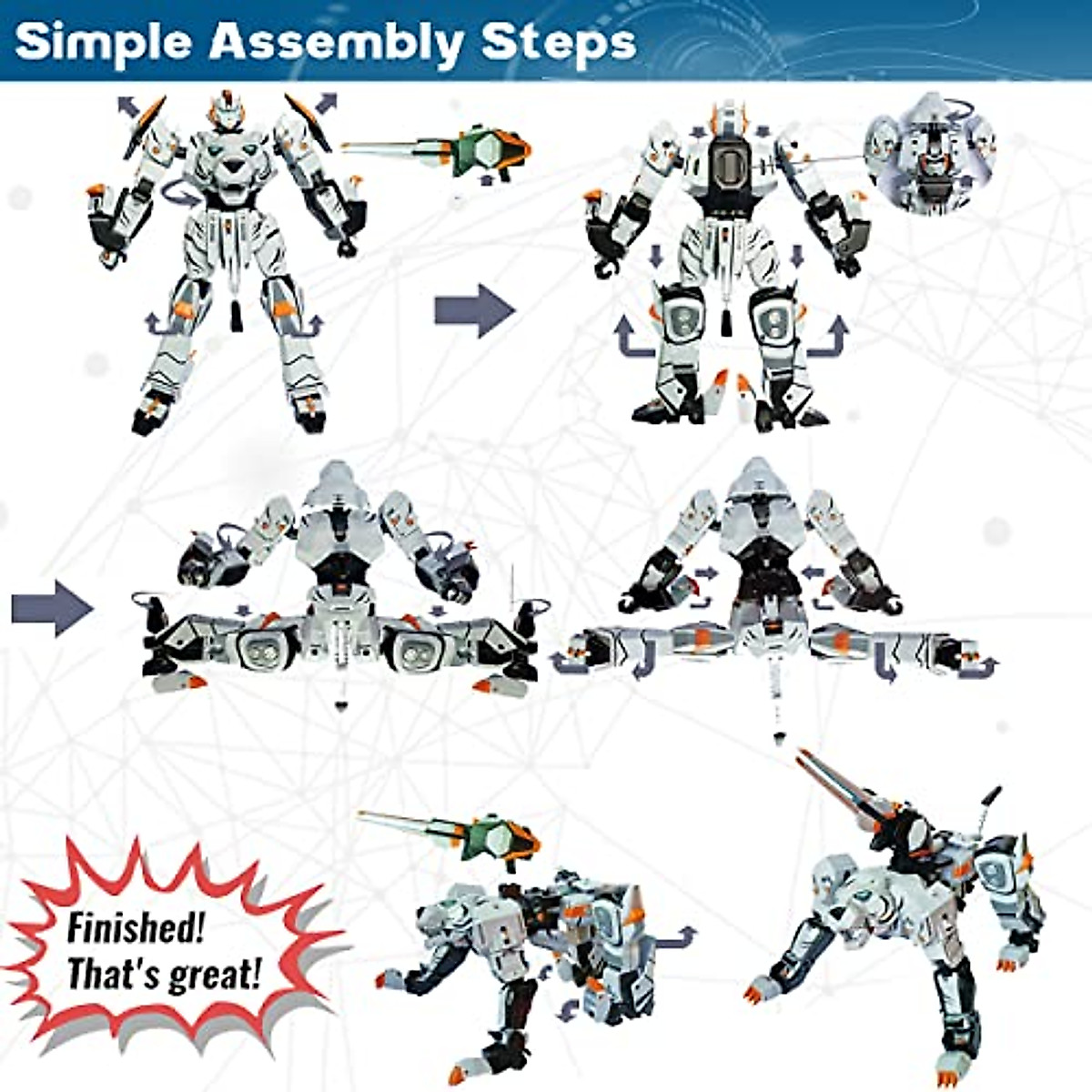 Simple Assembly Steps

Finished!
That's great!