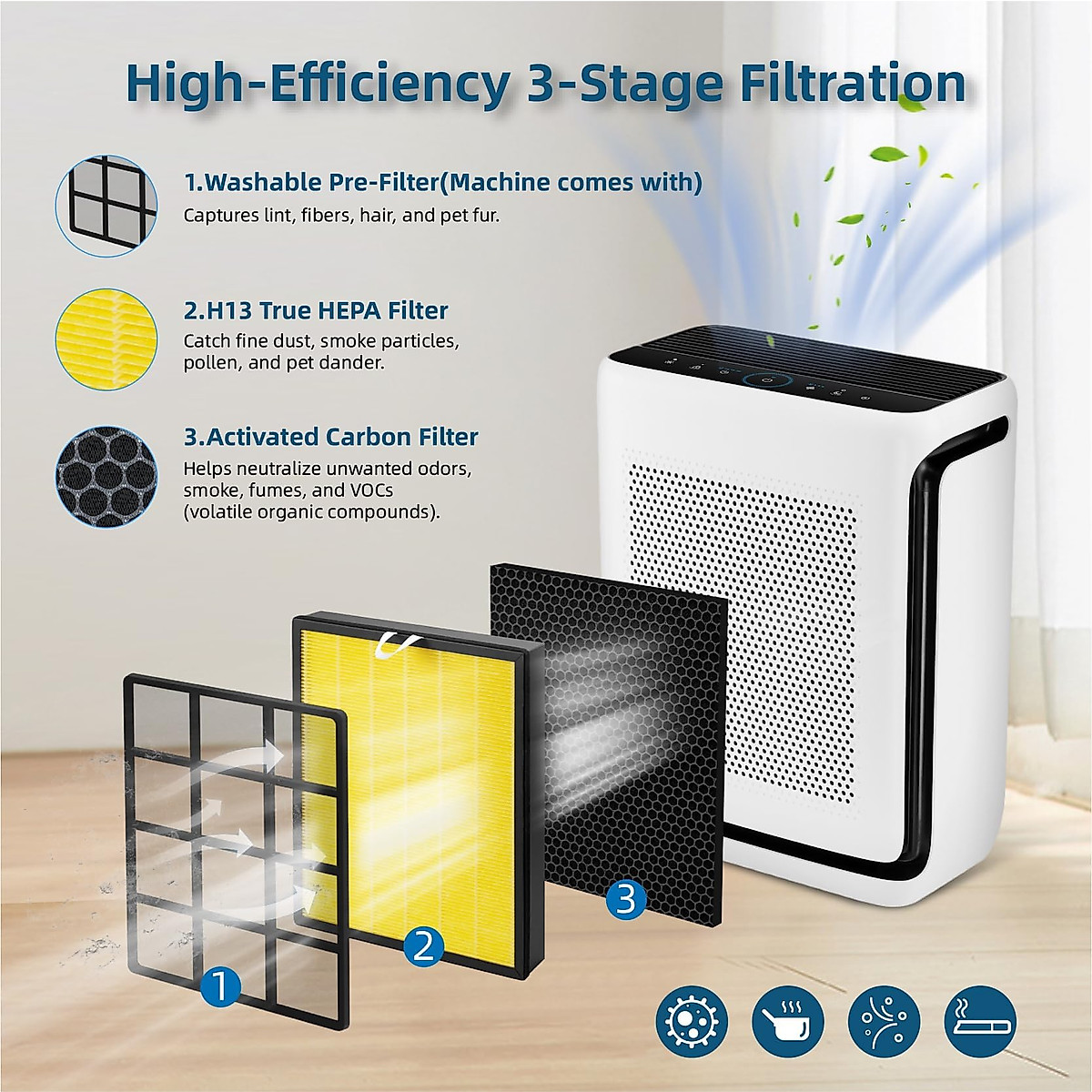 High-Efficiency 3-Stage Filtration

1.Washable Pre-Filter(Machine comes with)
Captures lint, fibers, hair, and pet fur.

2.H13 True HEPA Filter
Catch fine dust, smoke particles, pollen, and pet dander.

3.Activated Carbon Filter
Helps neutralize unwanted odors, smoke, fumes, and VOCs (volatile organic compounds).

1

2

3