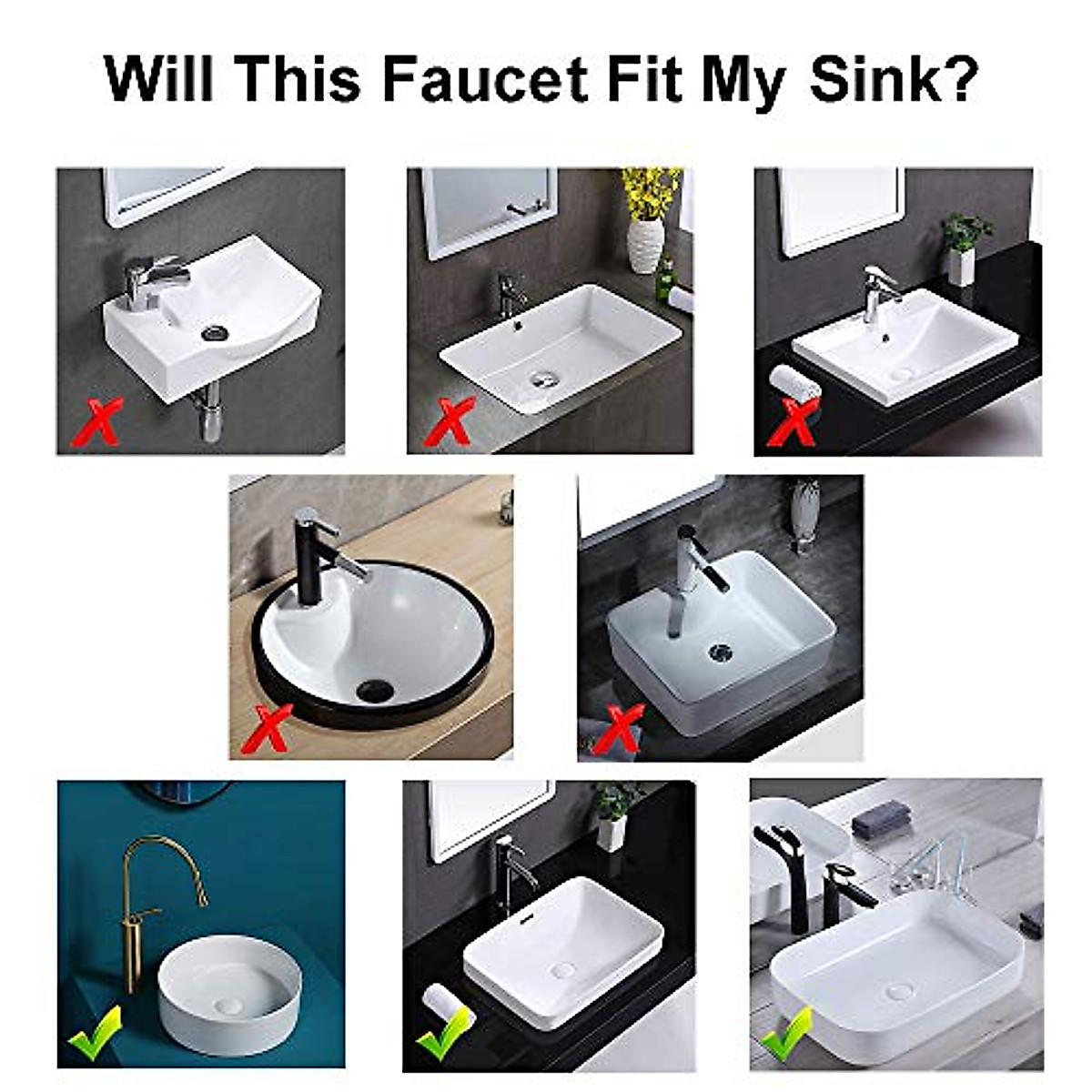 Will This Faucet Fit My Sink?