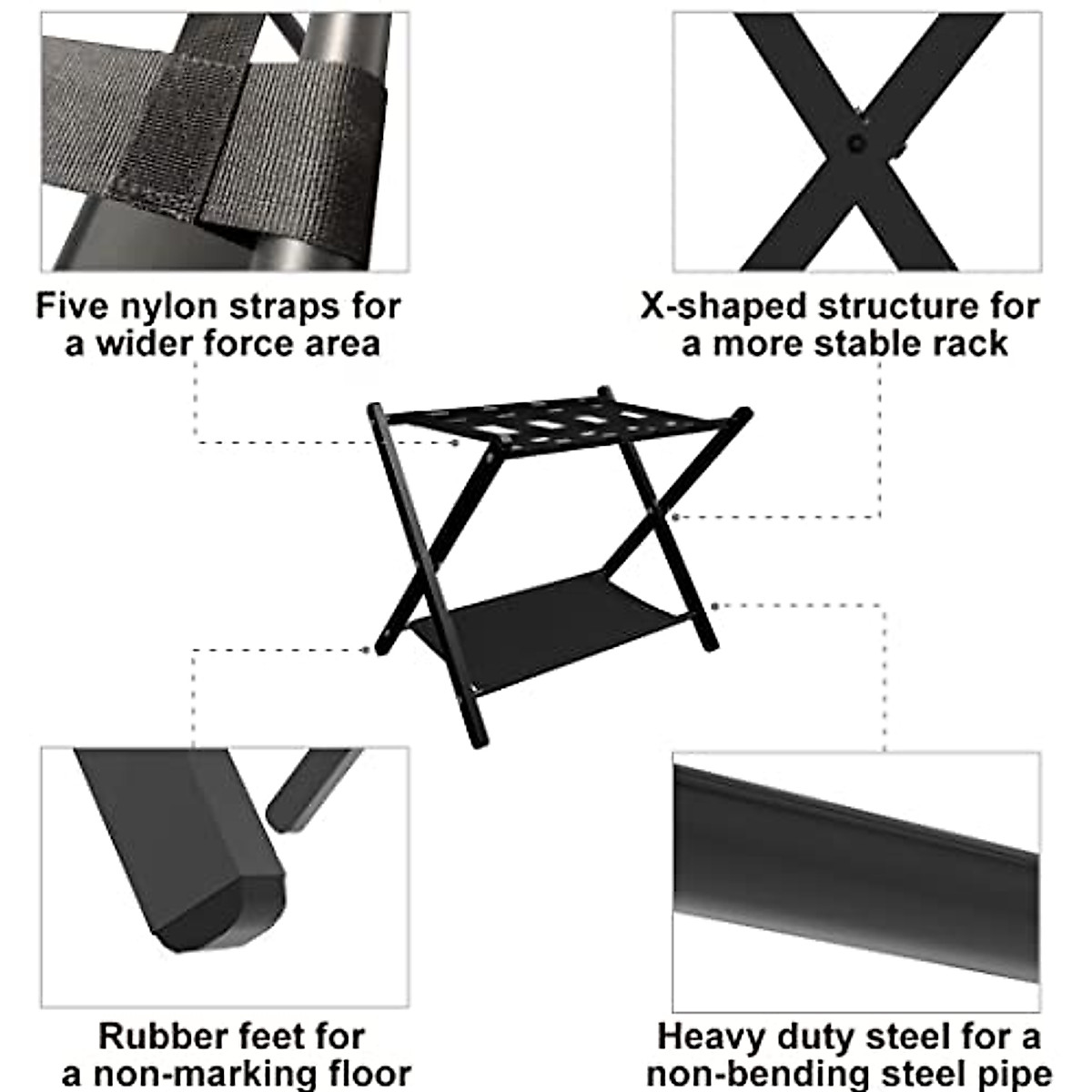 Five nylon straps for a wider force area

X-shaped structure for a more stable rack

Rubber feet for a non-marking floor

Heavy duty steel for a non-bending steel pipe