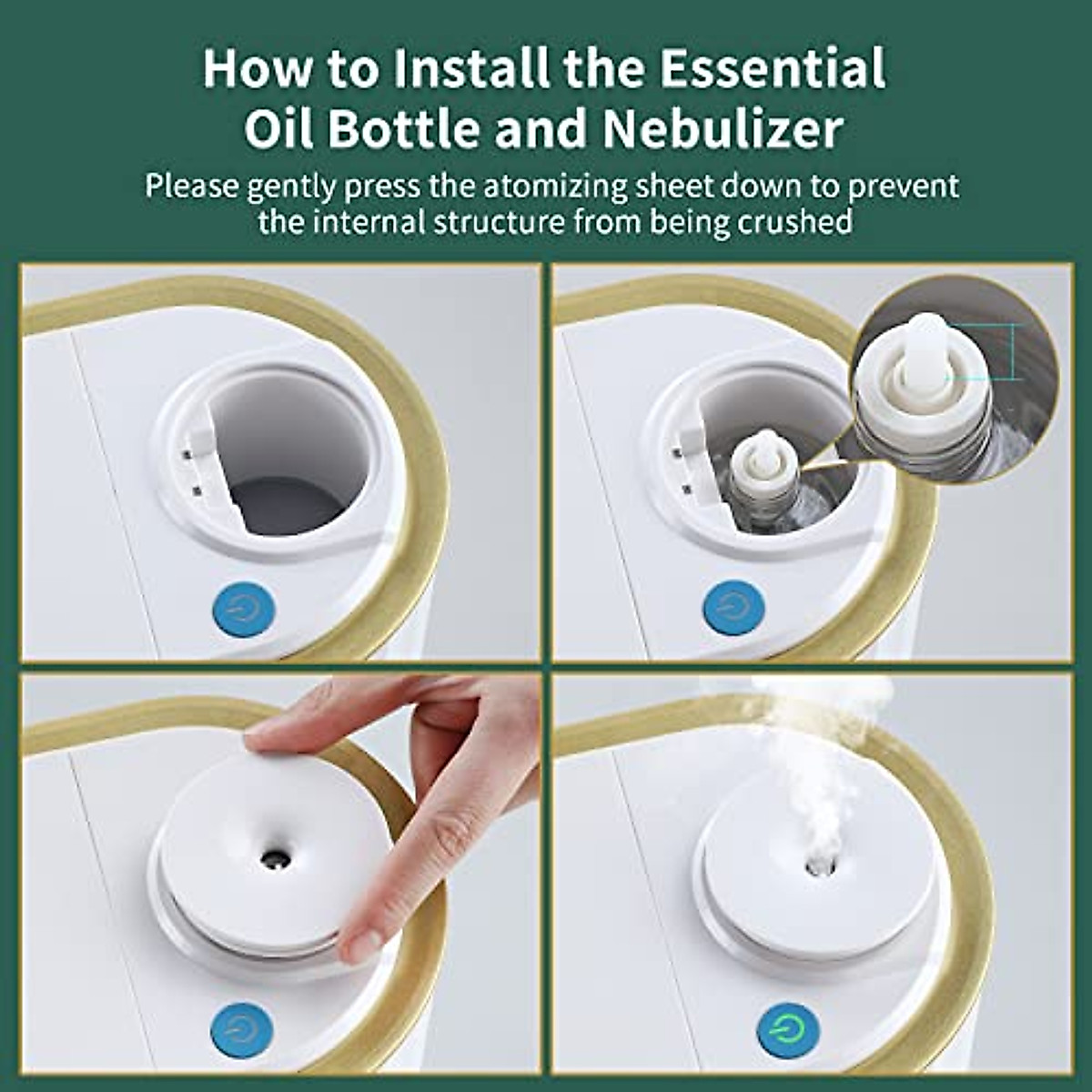 How to Install the Essential Oil Bottle and Nebulizer

Please gently press the atomizing sheet down to prevent the internal structure from being crushed