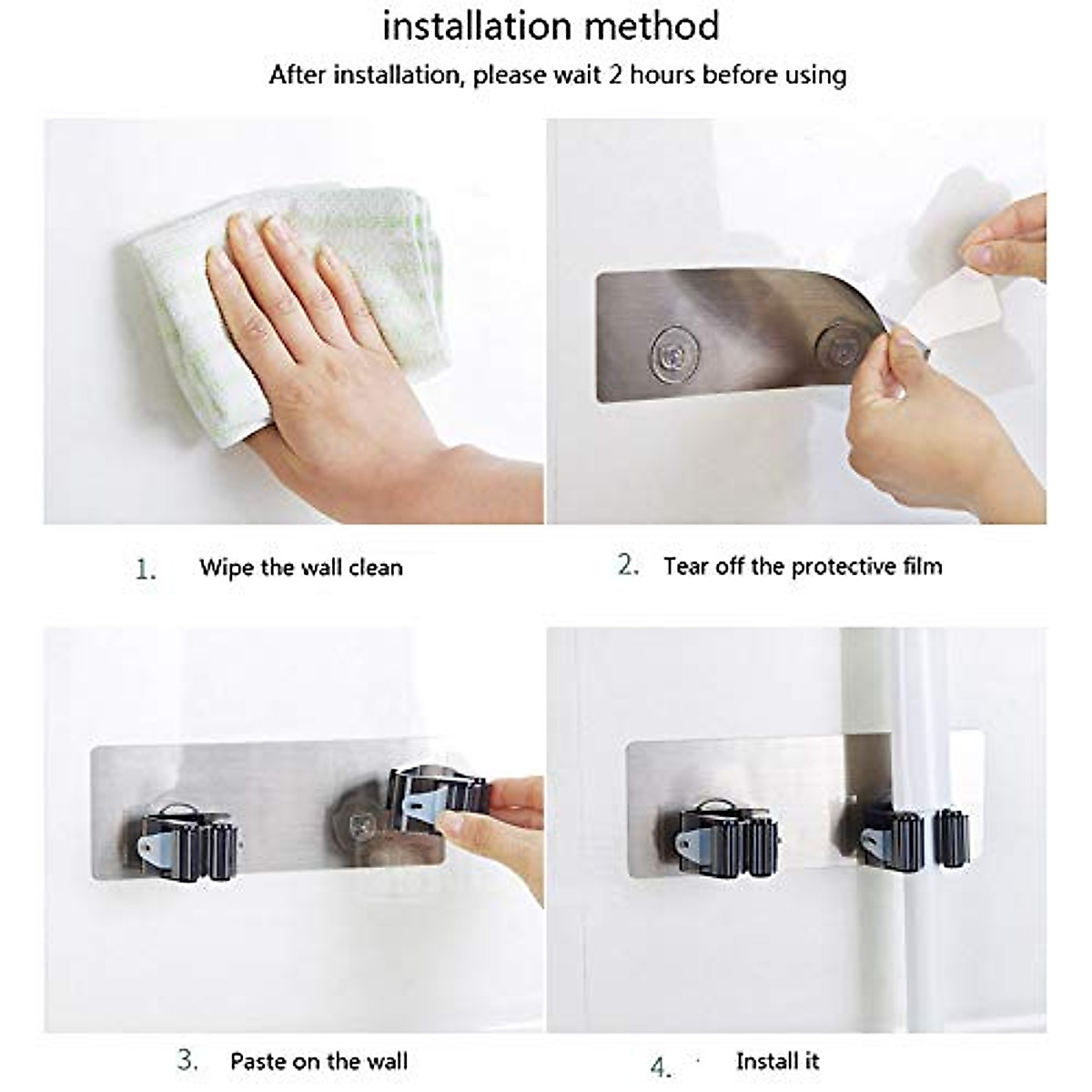 installation method

After installation, please wait 2 hours before using

1. Wipe the wall clean

2. Tear off the protective film

3. Paste on the wall

4. Install it