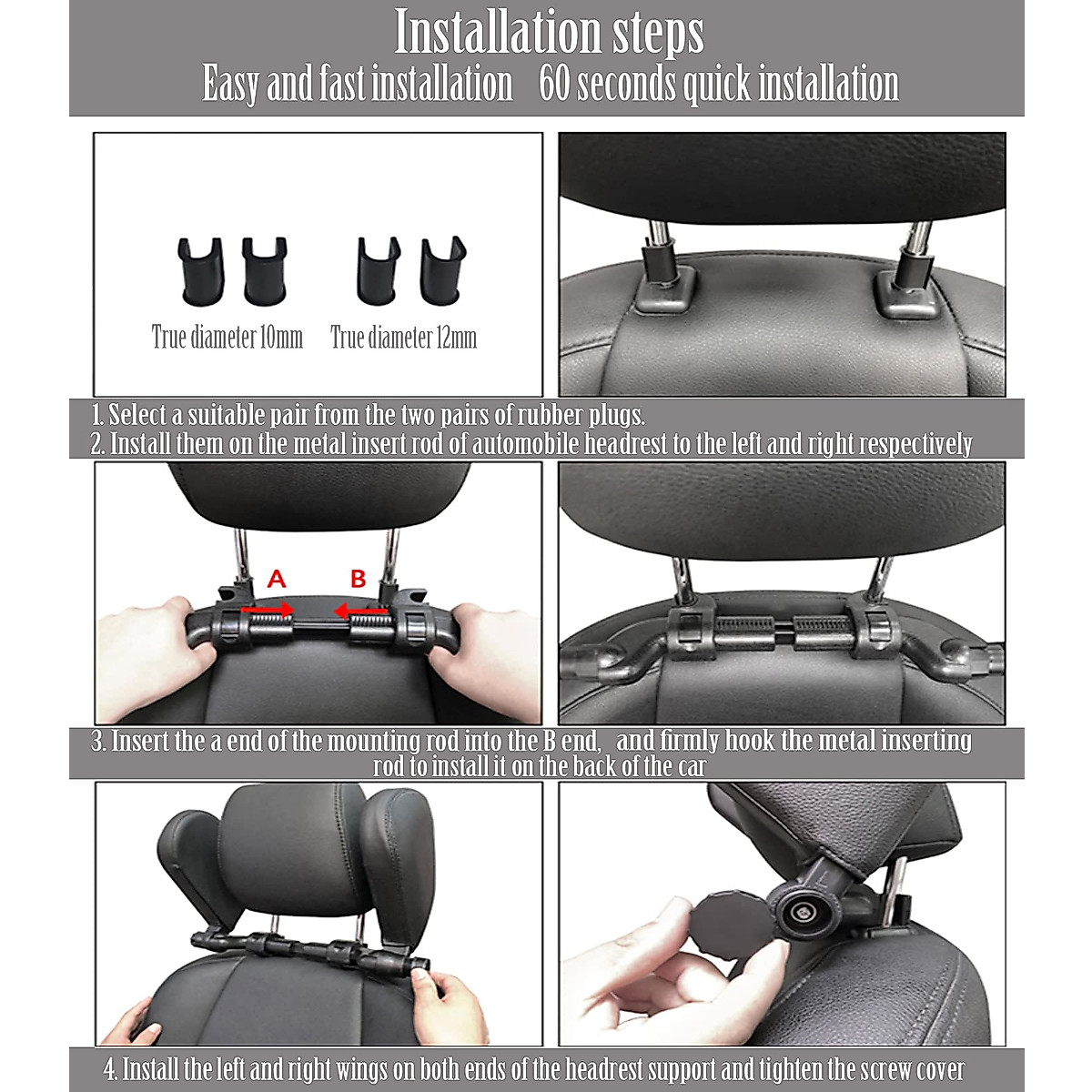 Installation steps
Easy and fast installation 60 seconds quick installation

True diameter 10mm True diameter 12mm

1. Select a suitable pair from the two pairs of rubber plugs.
2. Install them on the metal insert rod of automobile headrest to the left and right respectively

A B

3. Insert the a end of the mounting rod into the B end, and firmly hook the metal inserting rod to install it on the back of the car

4. Install the left and right wings on both ends of the headrest support and tighten the screw cover