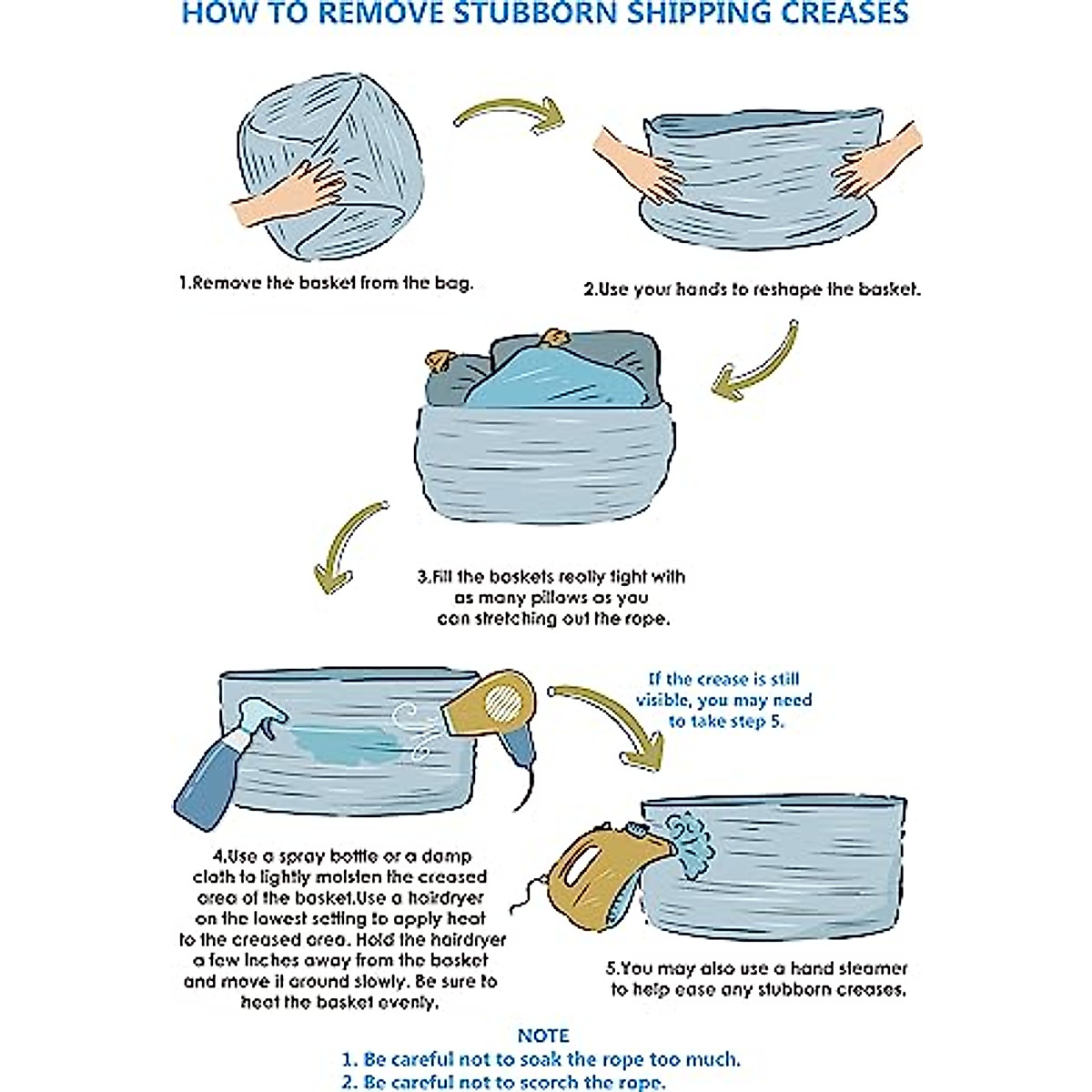 HOW TO REMOVE STUBBORN SHIPPING CREASES

1.Remove the basket from the bag.

2.Use your hands to reshape the basket.

3.Fill the baskets really tight with as many pillows as you can stretching out the rope.

If the crease is still visible, you may need to take step 5.

4.Use a spray bottle or a damp cloth to lightly moisten the creased area of the basket.Use a hairdryer on the lowest setting to apply heat to the creased area. Hold the hairdryer a few inches away from the basket and move it around slowly. Be sure to heat the basket evenly.

5.You may also use a hand steamer to help ease any stubborn creases.

NOTE
1. Be careful not to soak the rope too much.
2. Be careful not to scorch the rope.