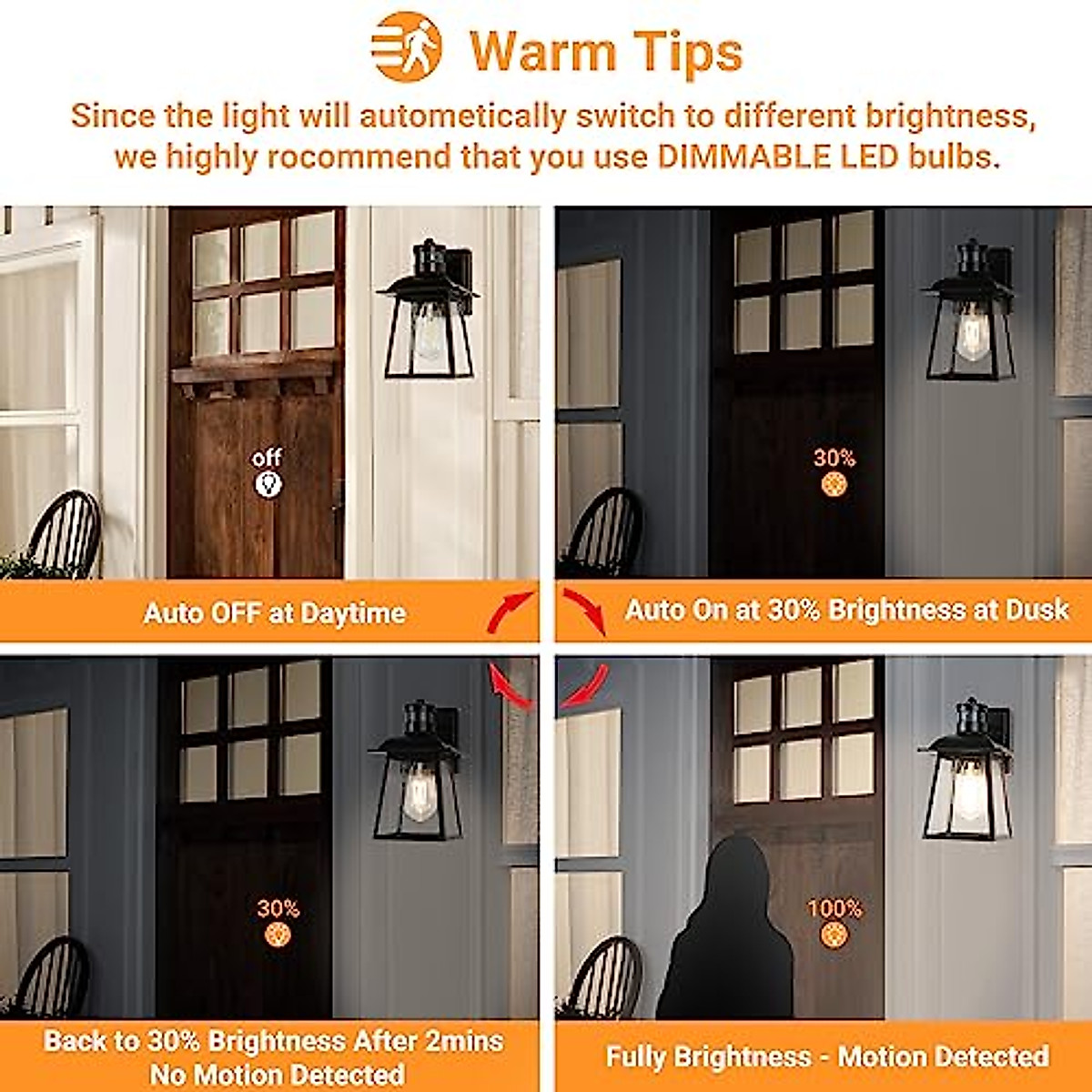 Warm Tips

Since the light will autometically switch to different brightness, we highly rocommend that you use DIMMABLE LED bulbs.

off

Auto OFF at Daytime

30%

Auto On at 30% Brightness at Dusk

30%

Back to 30% Brightness After 2mins No Motion Detected

100%

Fully Brightness - Motion Detected