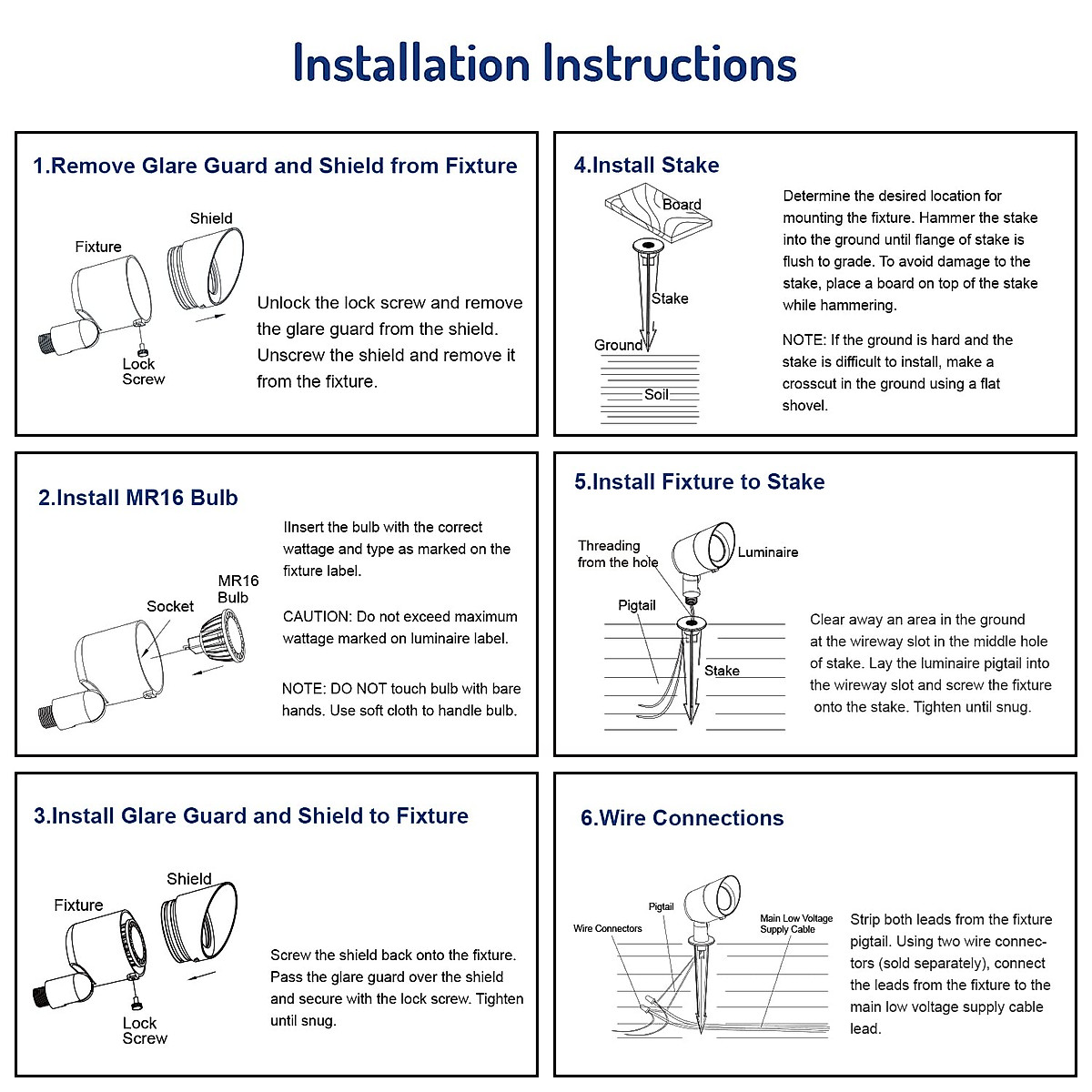 Installation Instructions

1.Remove Glare Guard and Shield from Fixture

Shield
Fixture
Lock Screw

Unlock the lock screw and remove the glare guard from the shield. Unscrew the shield and remove it from the fixture.

2.Install MR16 Bulb

Socket
MR16 Bulb

IInsert the bulb with the correct wattage and type as marked on the fixture label.

CAUTION: Do not exceed maximum wattage marked on luminaire label.

NOTE: DO NOT touch bulb with bare hands. Use soft cloth to handle bulb.

3.Install Glare Guard and Shield to Fixture

Shield
Fixture
Lock Screw

Screw the shield back onto the fixture. Pass the glare guard over the shield and secure with the lock screw. Tighten until snug.

4.Install Stake

Board
Stake
Ground
Soil

Determine the desired location for mounting the fixture. Hammer the stake into the ground until flange of stake is flush to grade. To avoid damage to the stake, place a board on top of the stake while hammering.

NOTE: If the ground is hard and the stake is difficult to install, make a crosscut in the ground using a flat shovel.

5.Install Fixture to Stake

Threading from the hole
Luminaire
Pigtail
Stake

Clear away an area in the ground at the wireway slot in the middle hole of stake. Lay the luminaire pigtail into the wireway slot and screw the fixture onto the stake. Tighten until snug.

6.Wire Connections

Pigtail
Wire Connectors
Main Low Voltage Supply Cable

Strip both leads from the fixture pigtail. Using two wire connectors (sold separately), connect the leads from the fixture to the main low voltage supply cable lead.