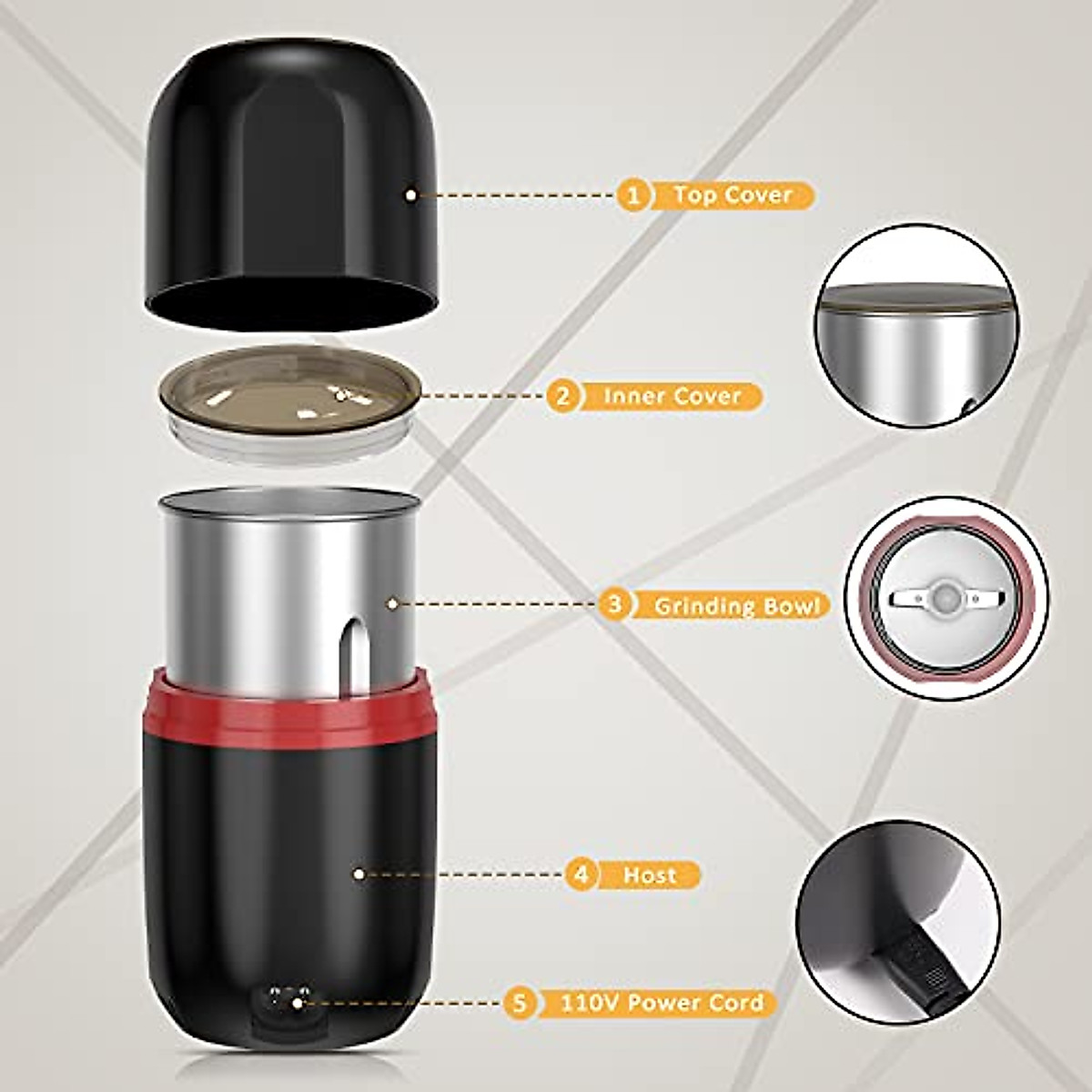 1 Top Cover

2 Inner Cover

3 Grinding Bowl

4 Host

5 110V Power Cord