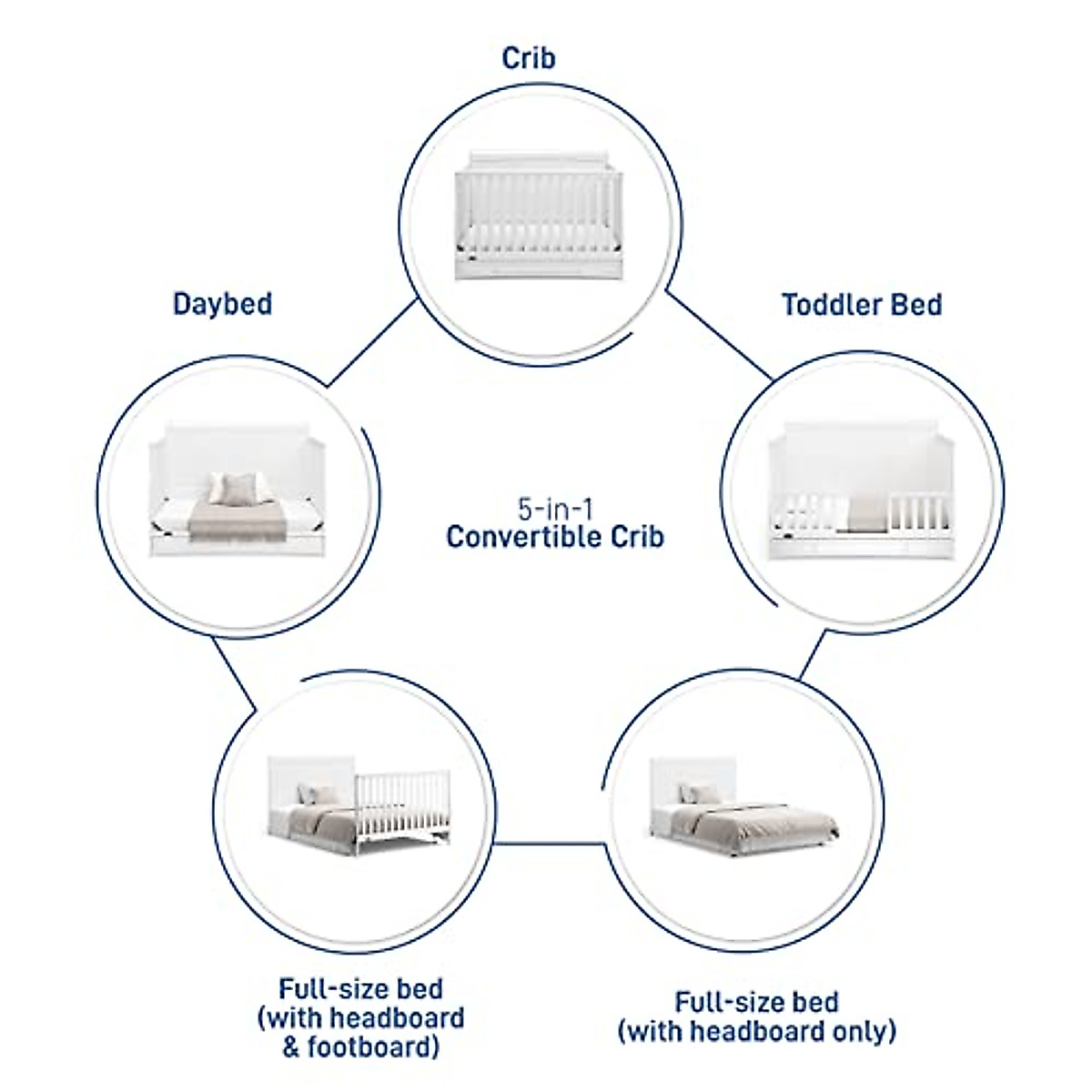 Crib

Daybed

Toddler Bed

5-in-1
Convertible Crib

Full-size bed
(with headboard
& footboard)

Full-size bed
(with headboard only)