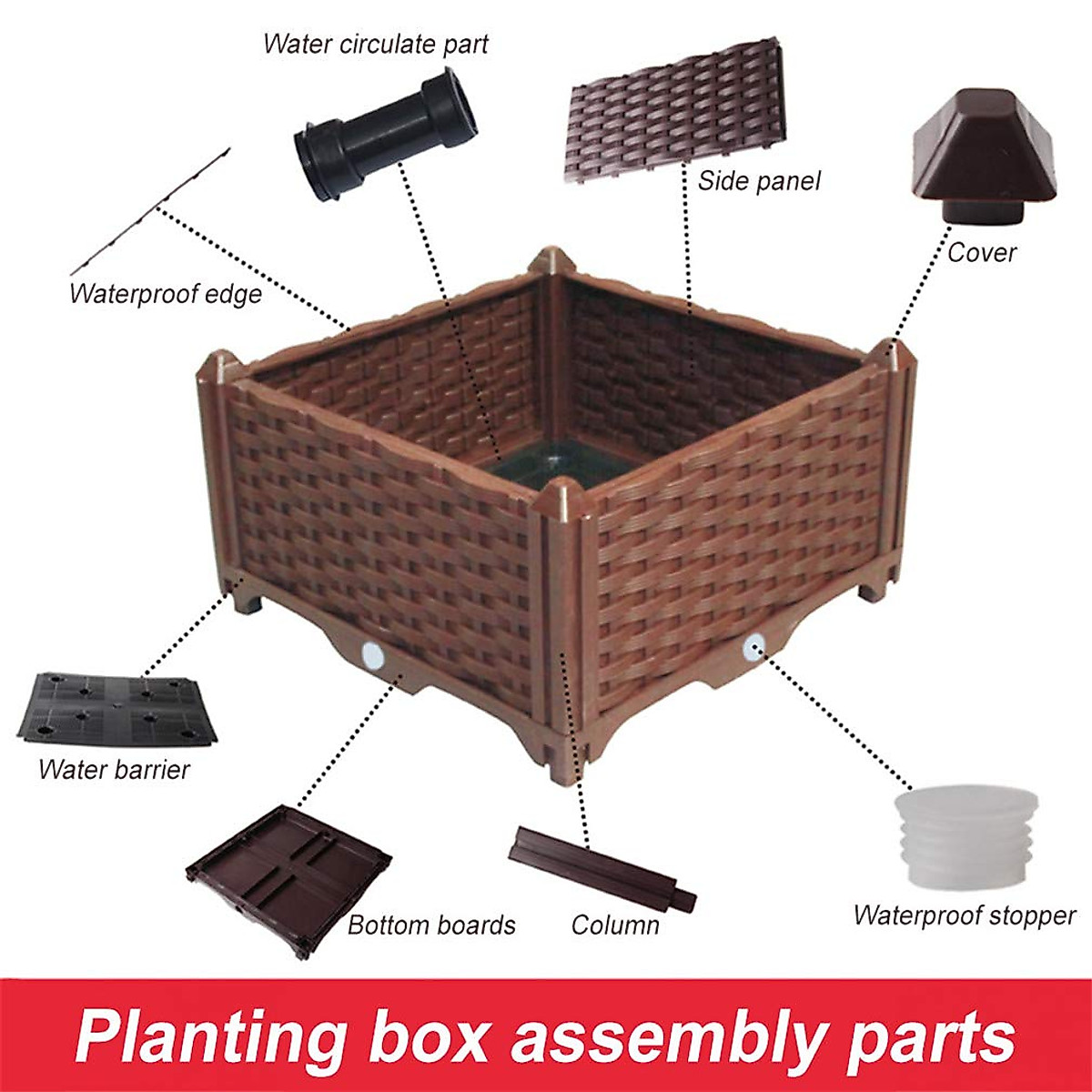 Water circulate part

Side panel

Cover

Waterproof edge

Water barrier

Bottom boards

Column

Waterproof stopper

Planting box assembly parts