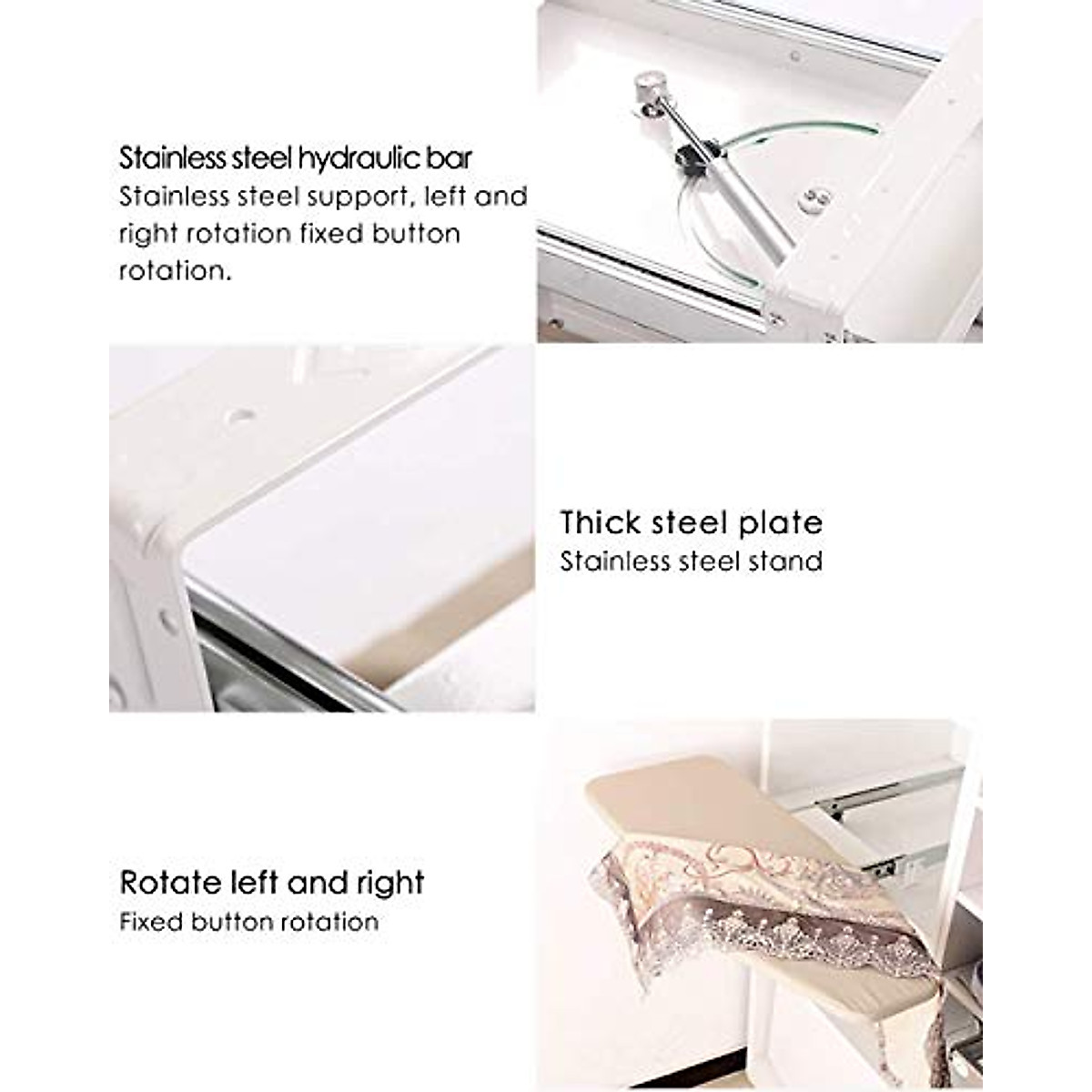 Stainless steel hydraulic bar
Stainless steel support, left and right rotation fixed button rotation.

Thick steel plate
Stainless steel stand

Rotate left and right
Fixed button rotation