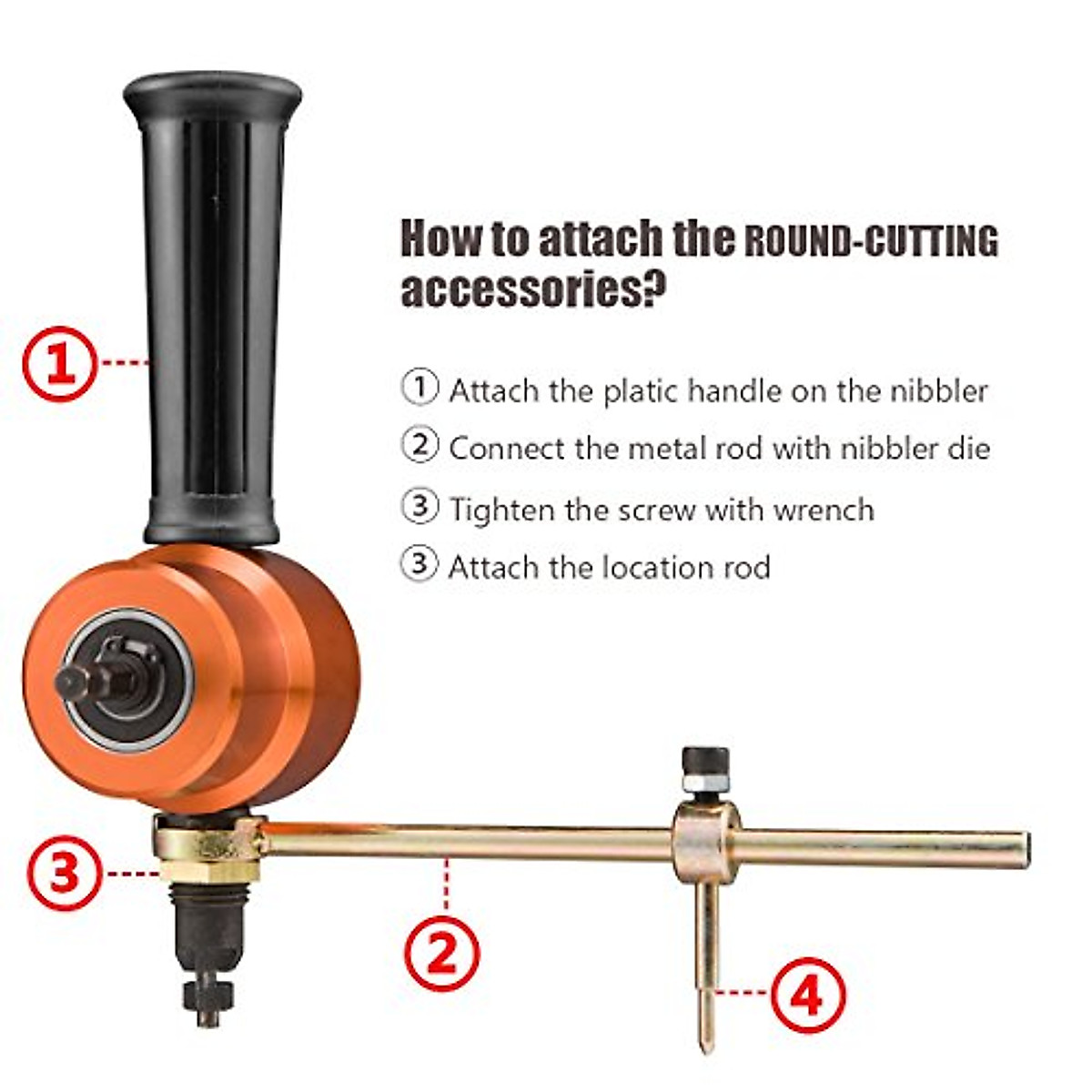 How to attach the ROUND-CUTTING accessories?

① Attach the platic handle on the nibbler

② Connect the metal rod with nibbler die

③ Tighten the screw with wrench

③ Attach the location rod

1

3

2

4