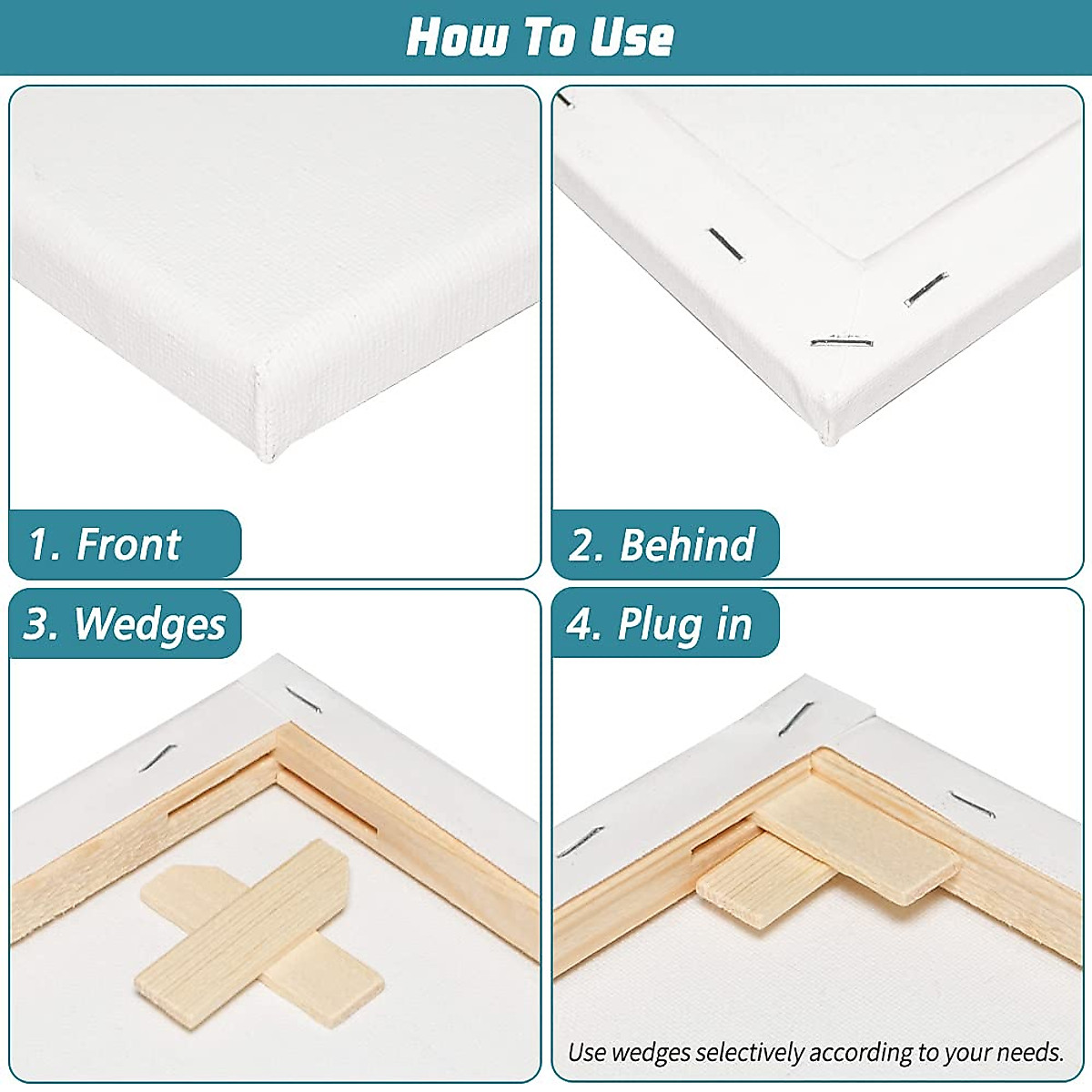 How To Use

1. Front

2. Behind

3. Wedges

4. Plug in

Use wedges selectively according to your needs.