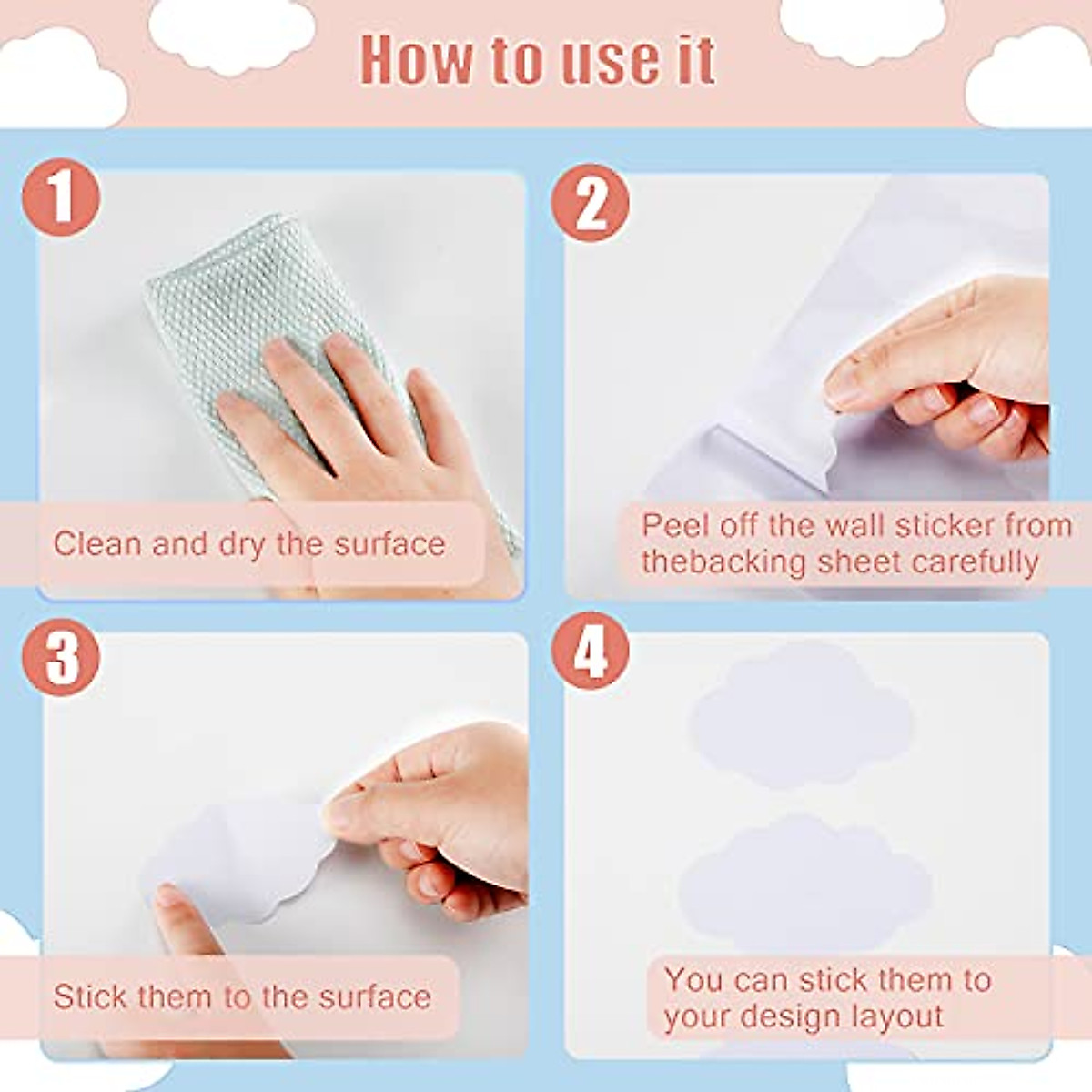 How to use it

1

Clean and dry the surface

2

Peel off the wall sticker from thebacking sheet carefully

3

Stick them to the surface

4

You can stick them to your design layout