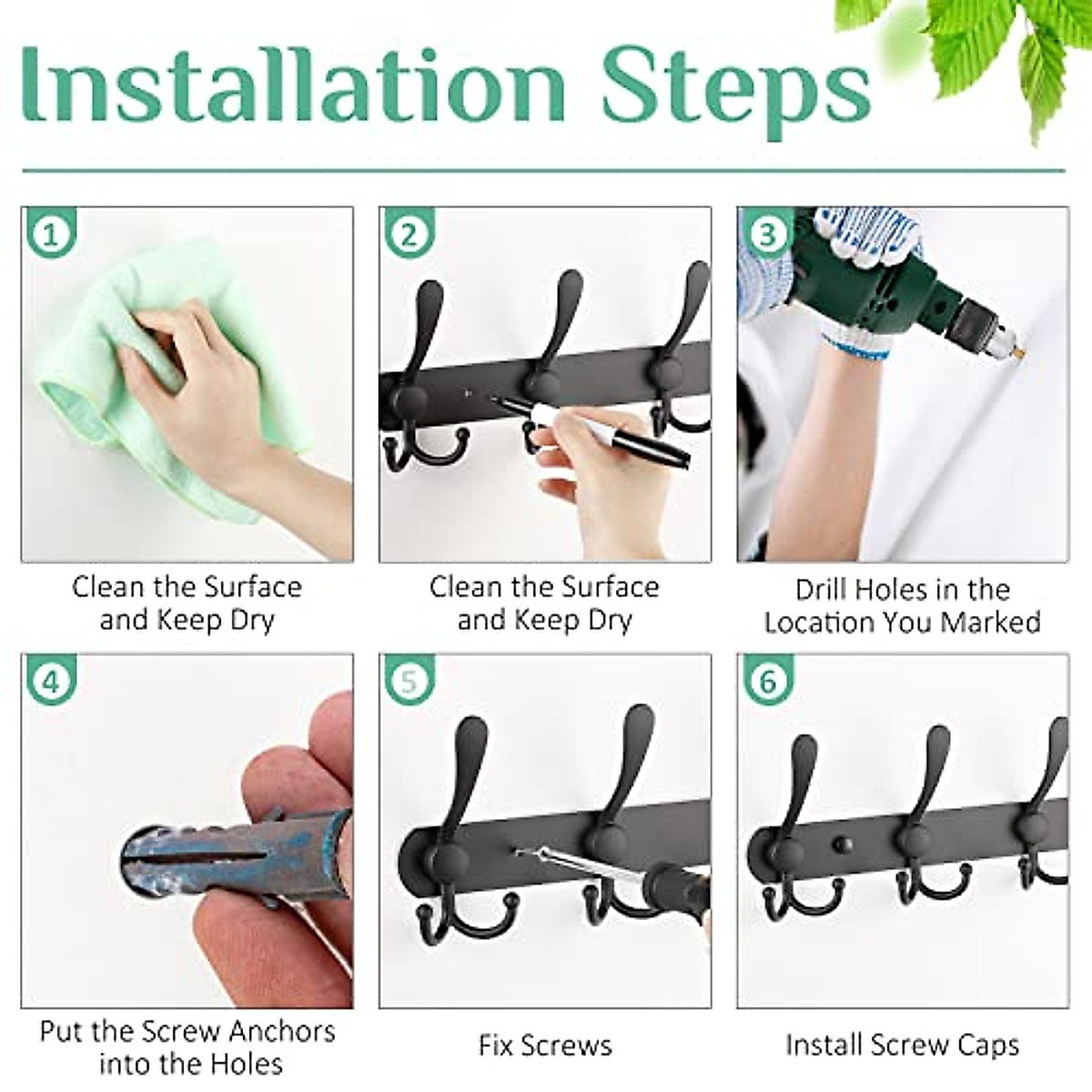 Installation Steps

1
Clean the Surface and Keep Dry

2
Clean the Surface and Keep Dry

3
Drill Holes in the Location You Marked

4
Put the Screw Anchors into the Holes

5
Fix Screws

6
Install Screw Caps