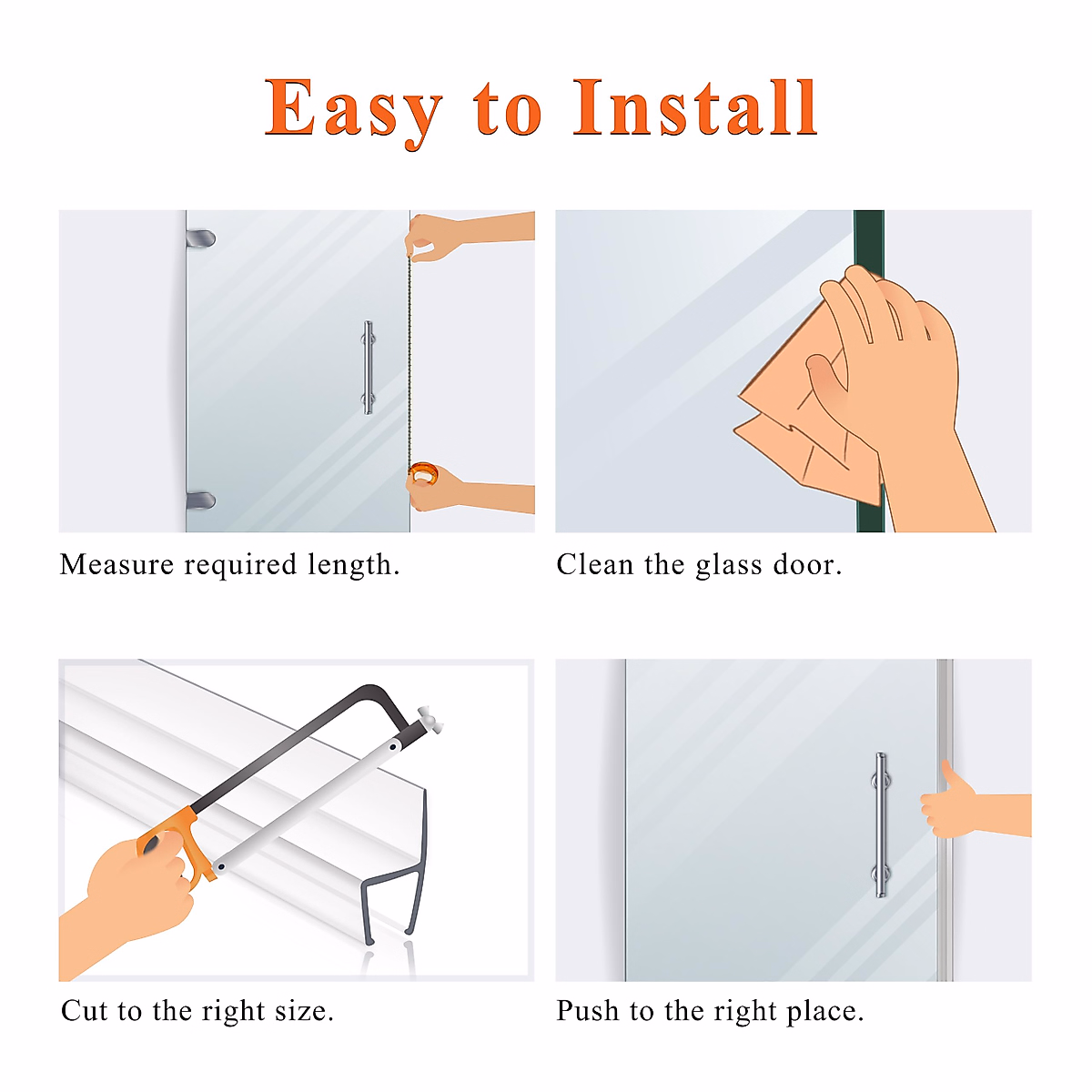 Easy to Install

Measure required length.

Clean the glass door.

Cut to the right size.

Push to the right place.