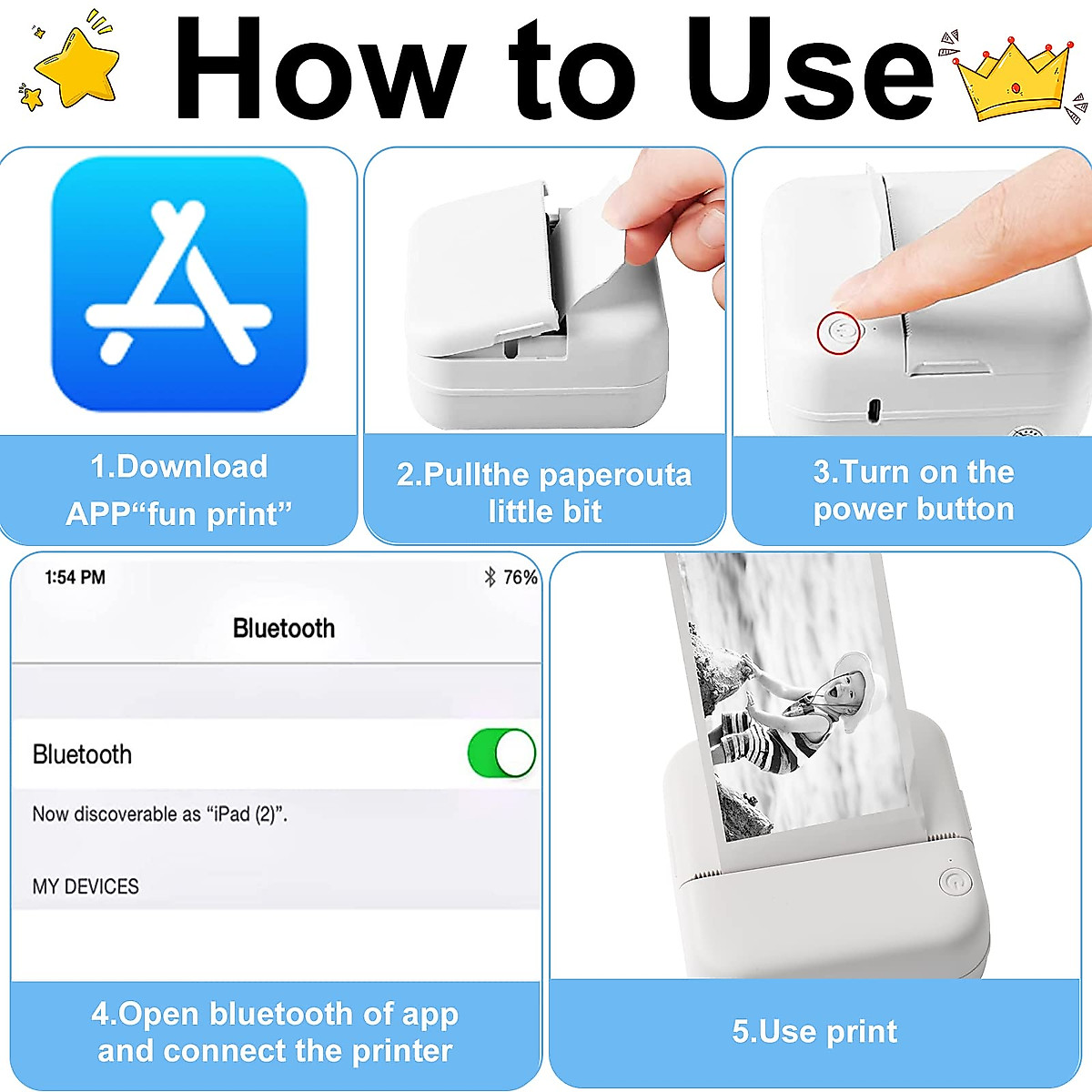 How to Use

1.Download APP“fun print”

2.Pullthe paperouta little bit

3.Turn on the power button

1:54 PM

76%

Bluetooth

Bluetooth

Now discoverable as “iPad (2)”.

MY DEVICES

4.Open bluetooth of app and connect the printer

5.Use print