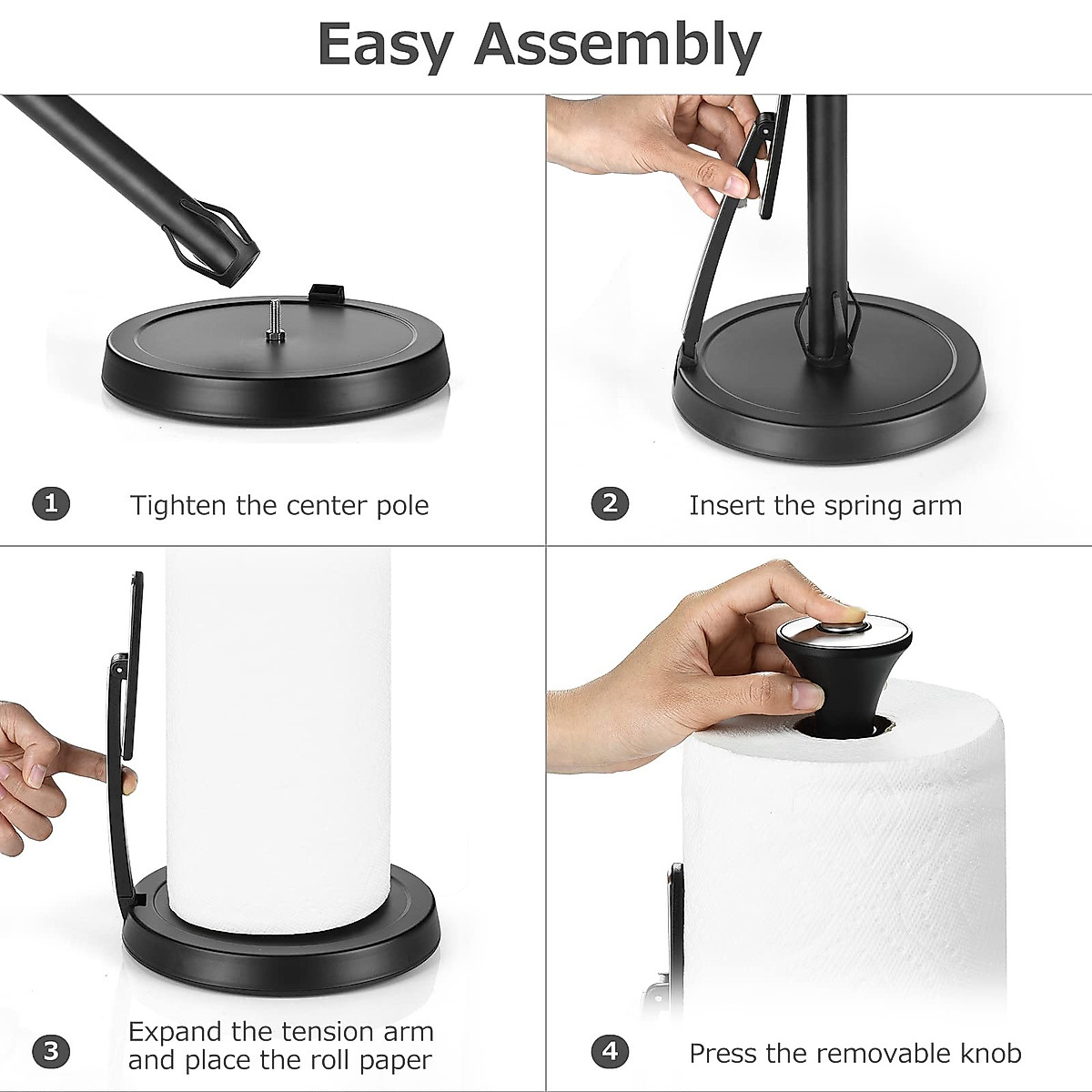 Easy Assembly

1 Tighten the center pole

2 Insert the spring arm

3 Expand the tension arm and place the roll paper

4 Press the removable knob