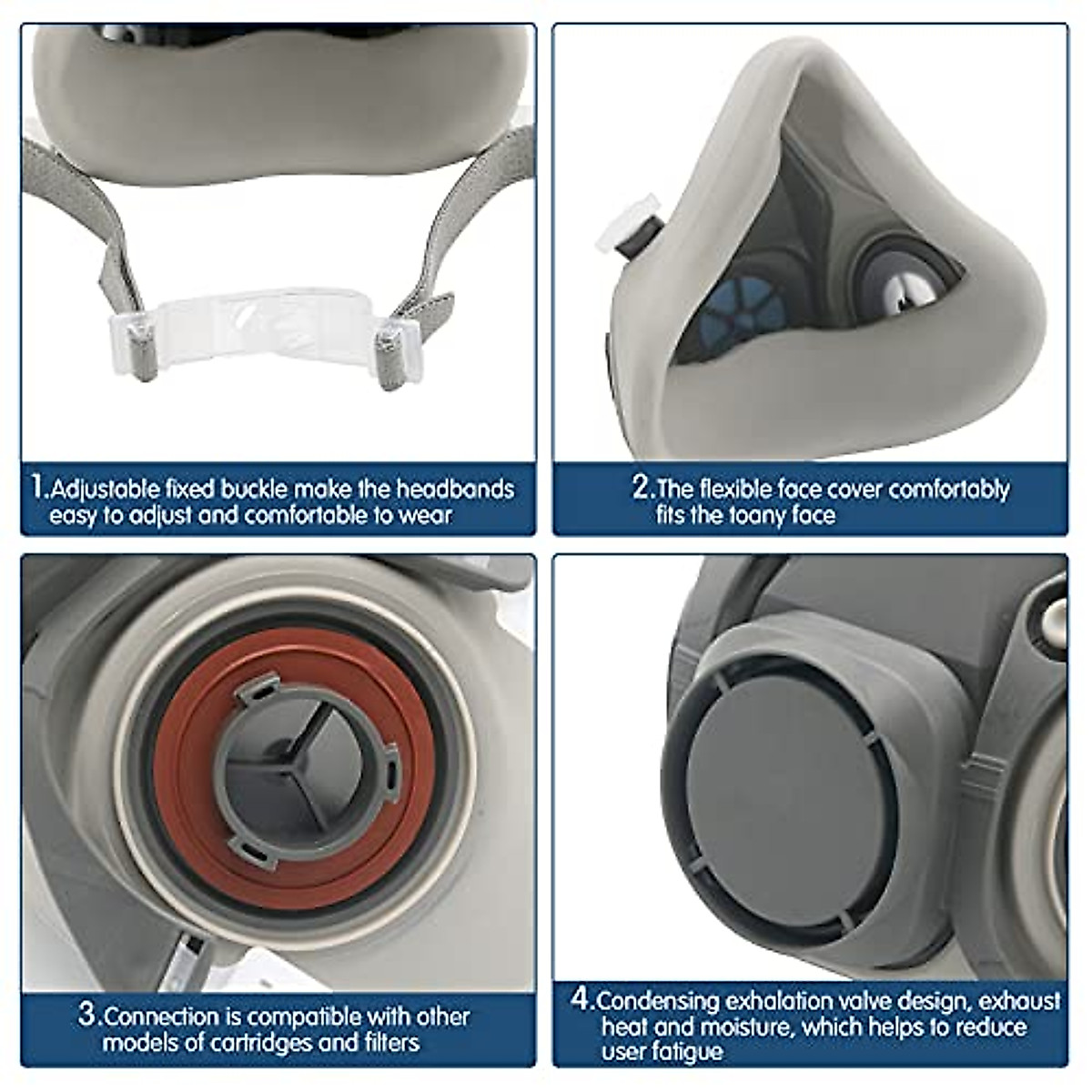 1.Adjustable fixed buckle make the headbands easy to adjust and comfortable to wear

2.The flexible face cover comfortably fits the toany face

3.Connection is compatible with other models of cartridges and filters

4.Condensing exhalation valve design, exhaust heat and moisture, which helps to reduce user fatigue