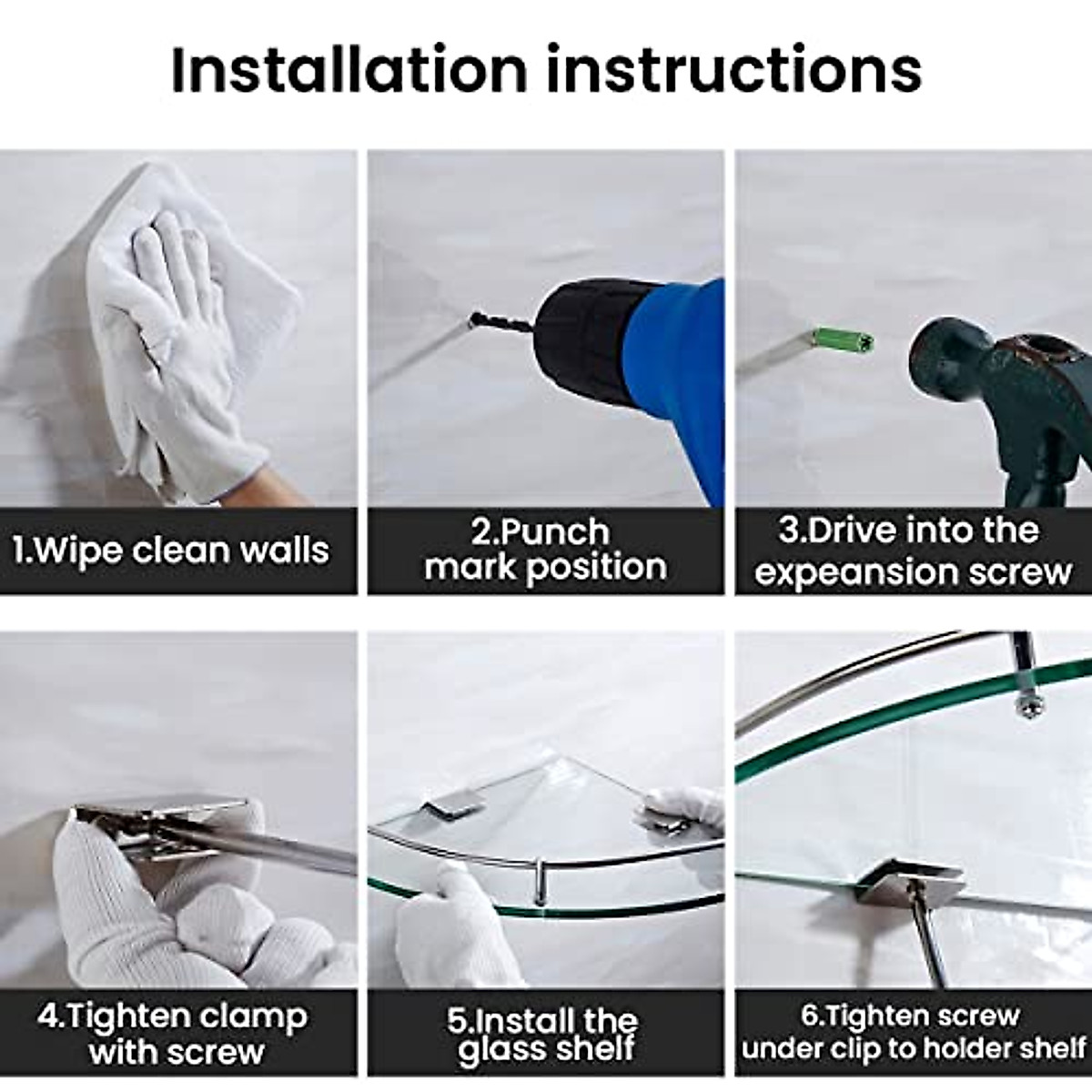 Installation instructions

1.Wipe clean walls

2.Punch mark position

3.Drive into the expeansion screw

4.Tighten clamp with screw

5.Install the glass shelf

6.Tighten screw under clip to holder shelf