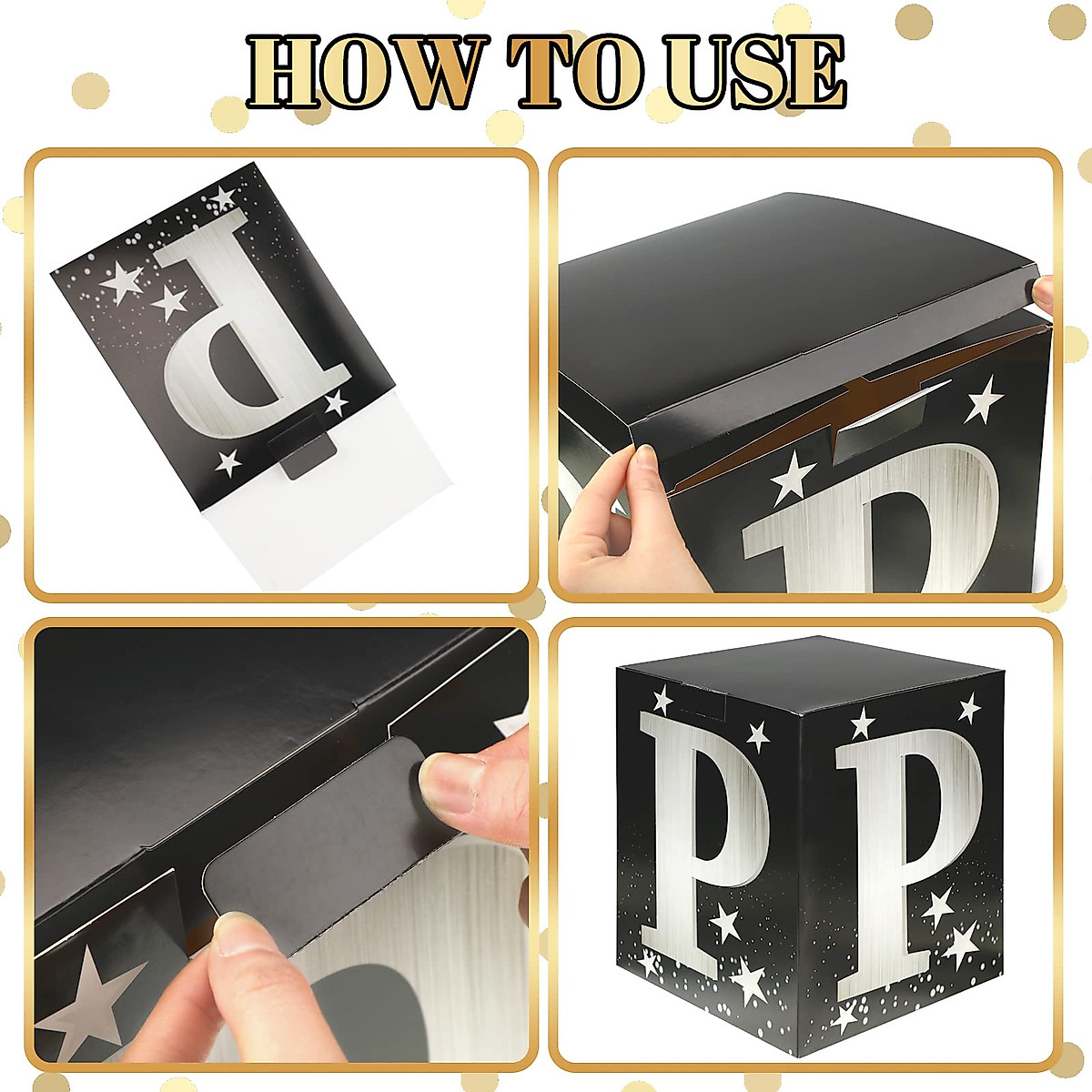 HOW TO USE

P

P

P P