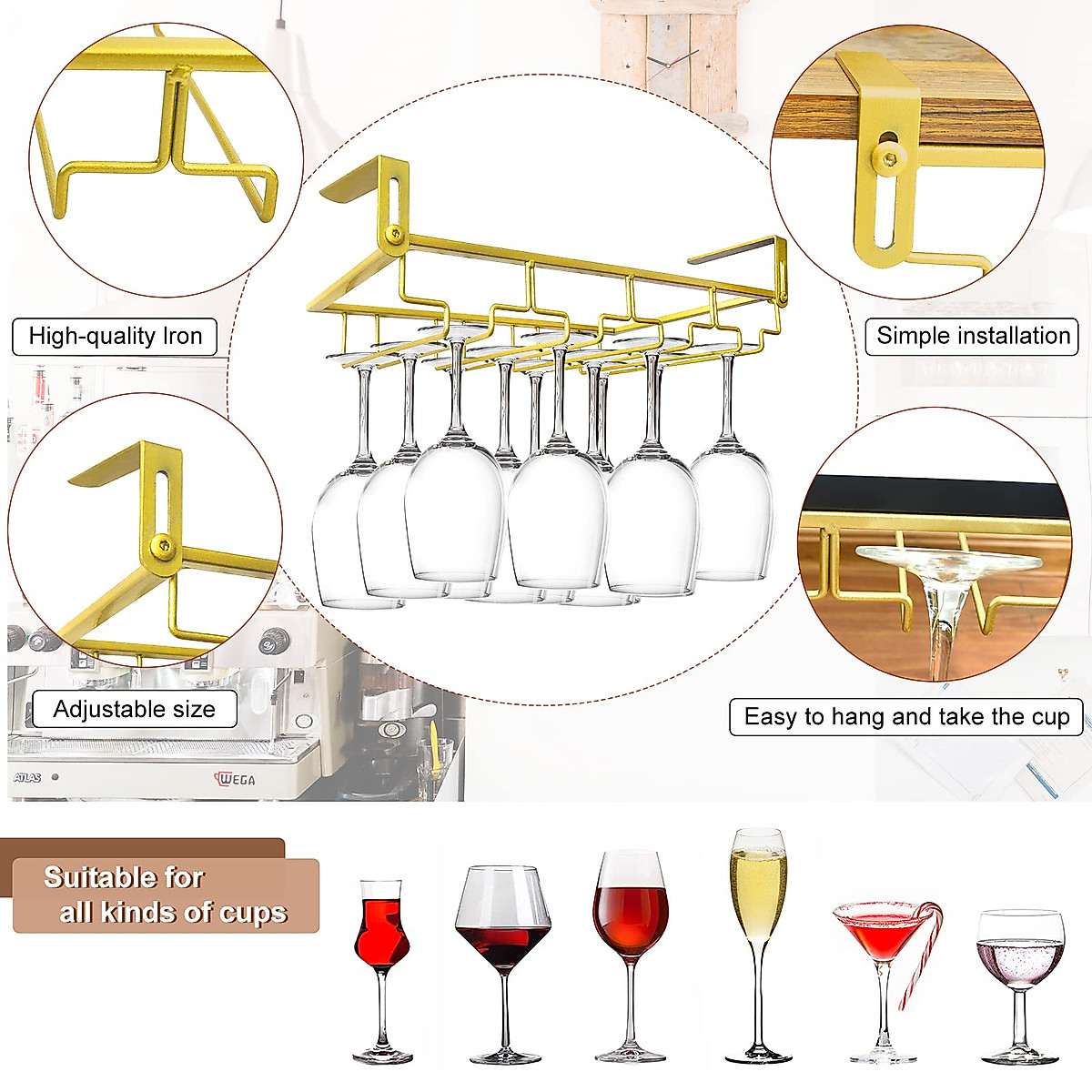 High-quality Iron

Simple installation

Adjustable size

Easy to hang and take the cup

ATLAS

WEGA

Suitable for all kinds of cups