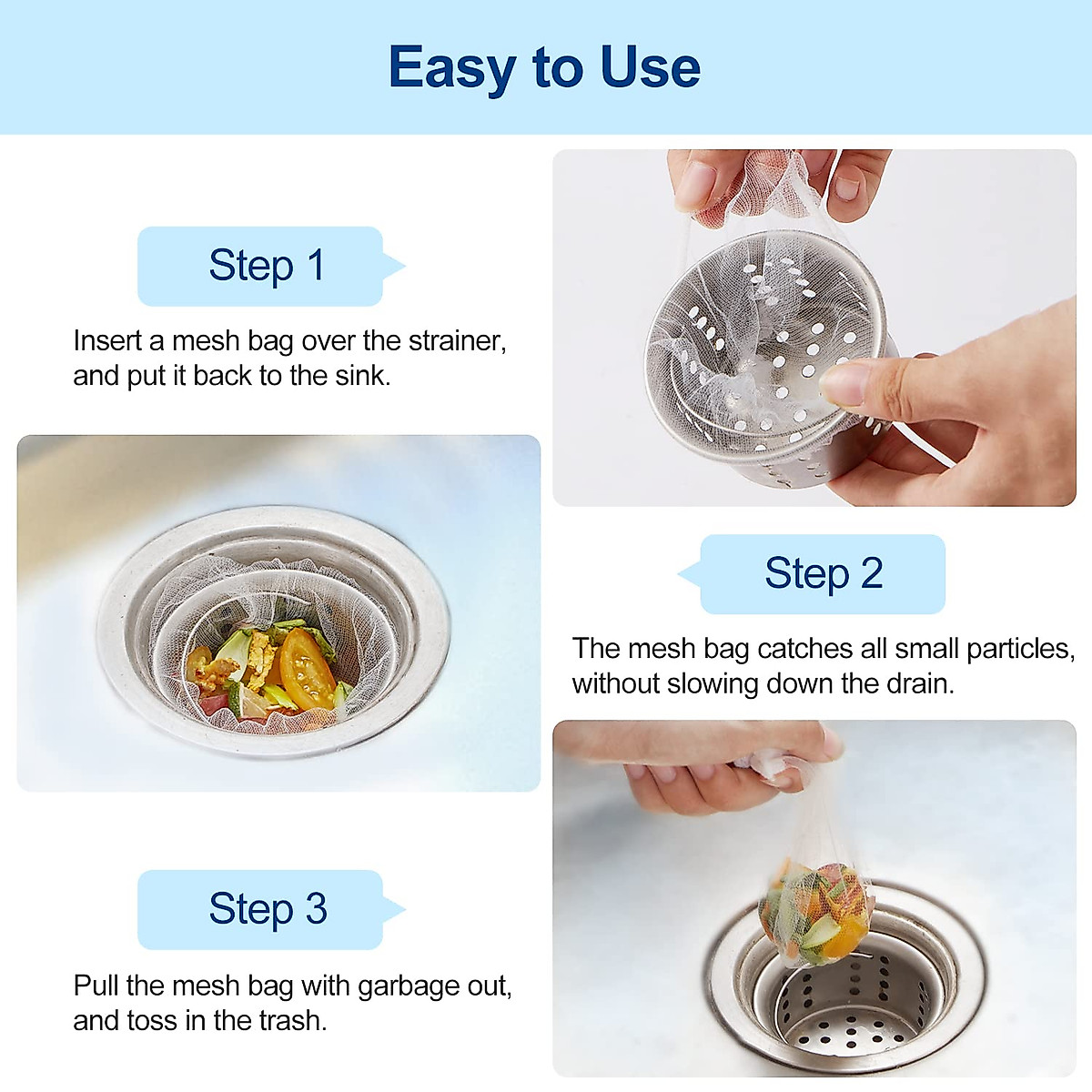 Easy to Use

Step 1

Insert a mesh bag over the strainer, and put it back to the sink.

Step 2

The mesh bag catches all small particles, without slowing down the drain.

Step 3

Pull the mesh bag with garbage out, and toss in the trash.