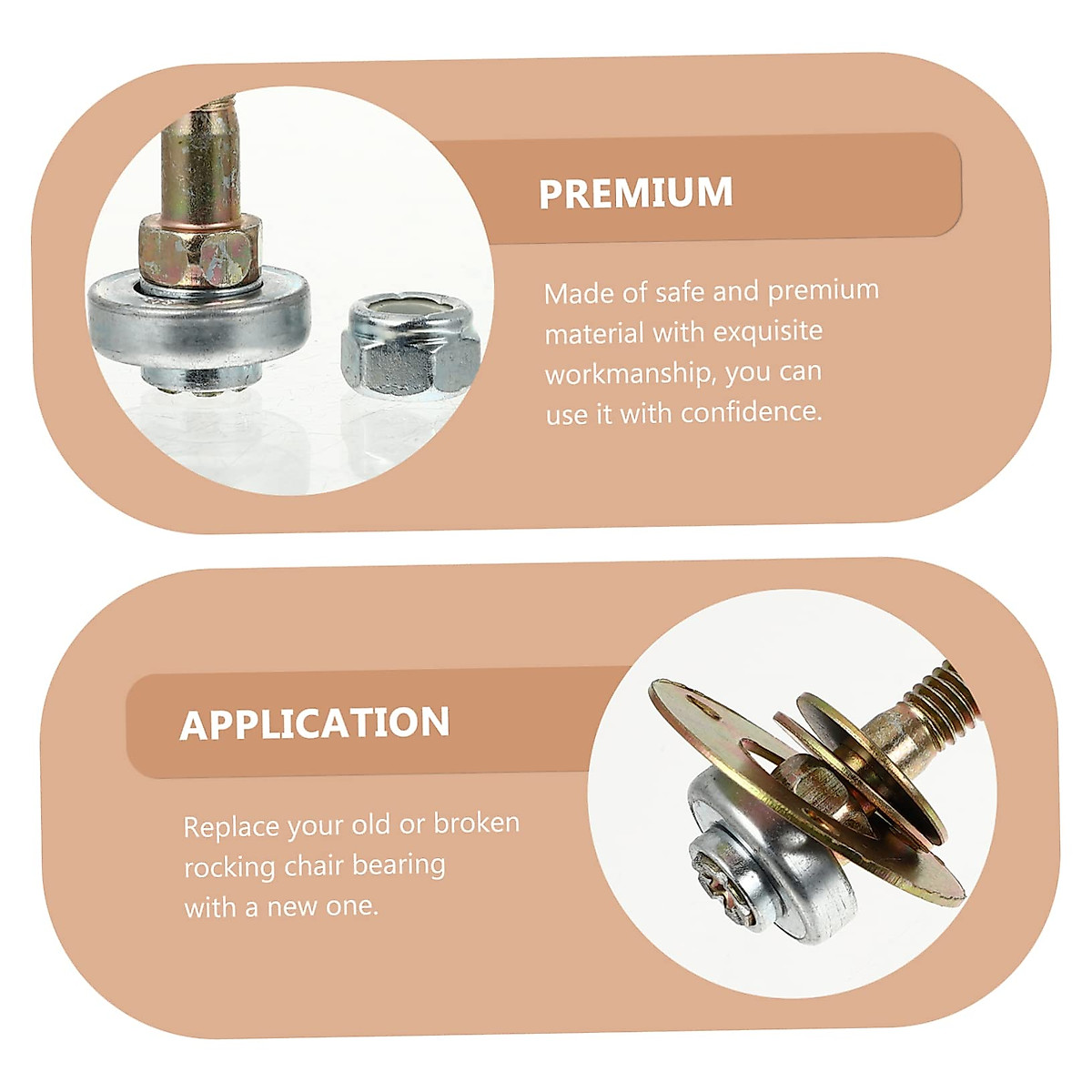 PREMIUM

Made of safe and premium material with exquisite workmanship, you can use it with confidence.

APPLICATION

Replace your old or broken rocking chair bearing with a new one.